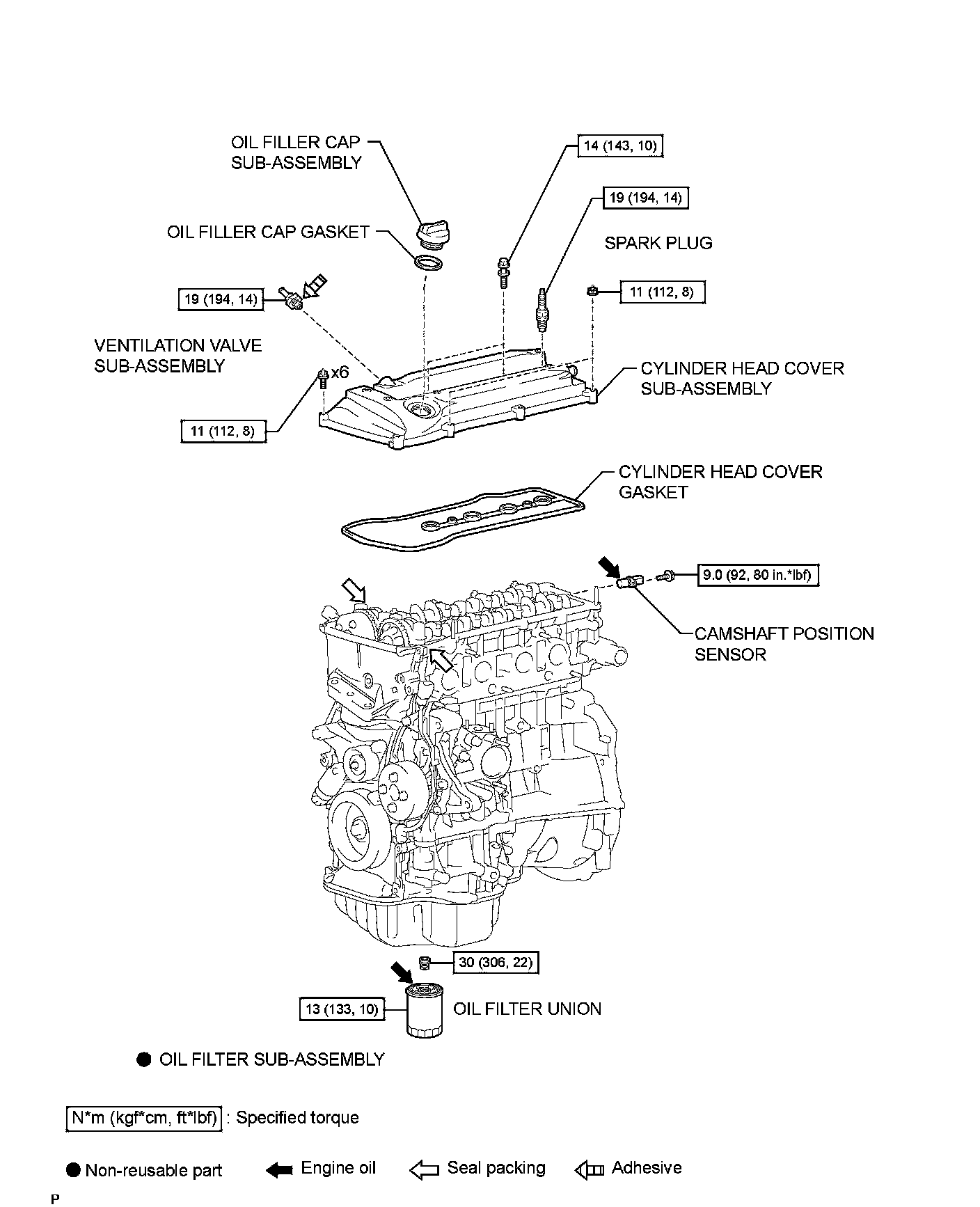 OIL FILLER CAP SUB-ASSEMBLY

14 (143, 10)

19 (194, 14)

OIL FILLER CAP GASKET

SPARK PLUG

19 (194, 14)

11 (112, 8)

VENTILATION VALVE SUB-ASSEMBLY

x6

CYLINDER HEAD COVER SUB-ASSEMBLY

11 (112, 8)

CYLINDER HEAD COVER GASKET

9.0 (92, 80 in.*lbf)

CAMSHAFT POSITION SENSOR

30 (306, 22)

13 (133, 10)

OIL FILTER UNION

● OIL FILTER SUB-ASSEMBLY

N*m (kgf*cm, ft*lbf) : Specified torque

● Non-reusable part Engine oil Seal packing Adhesive

P