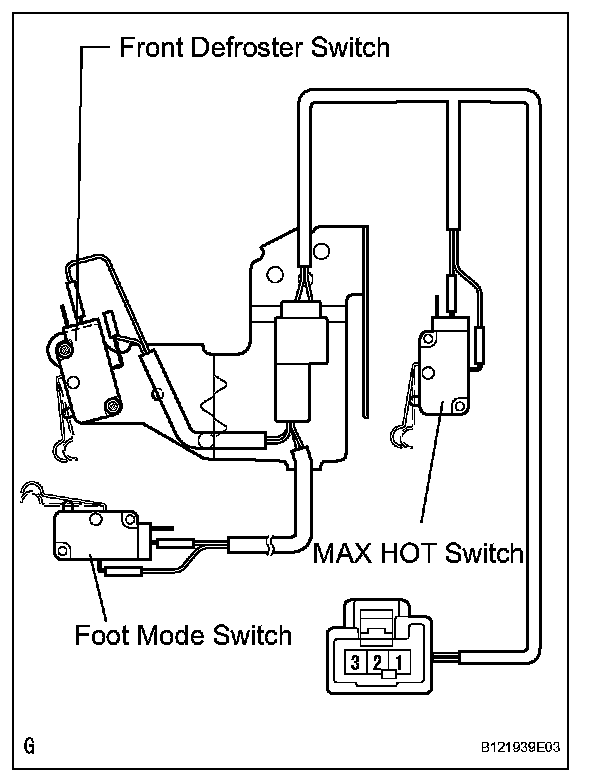 Front Defroster Switch

MAX HOT Switch

Foot Mode Switch

3 2 1

G

B121939E03