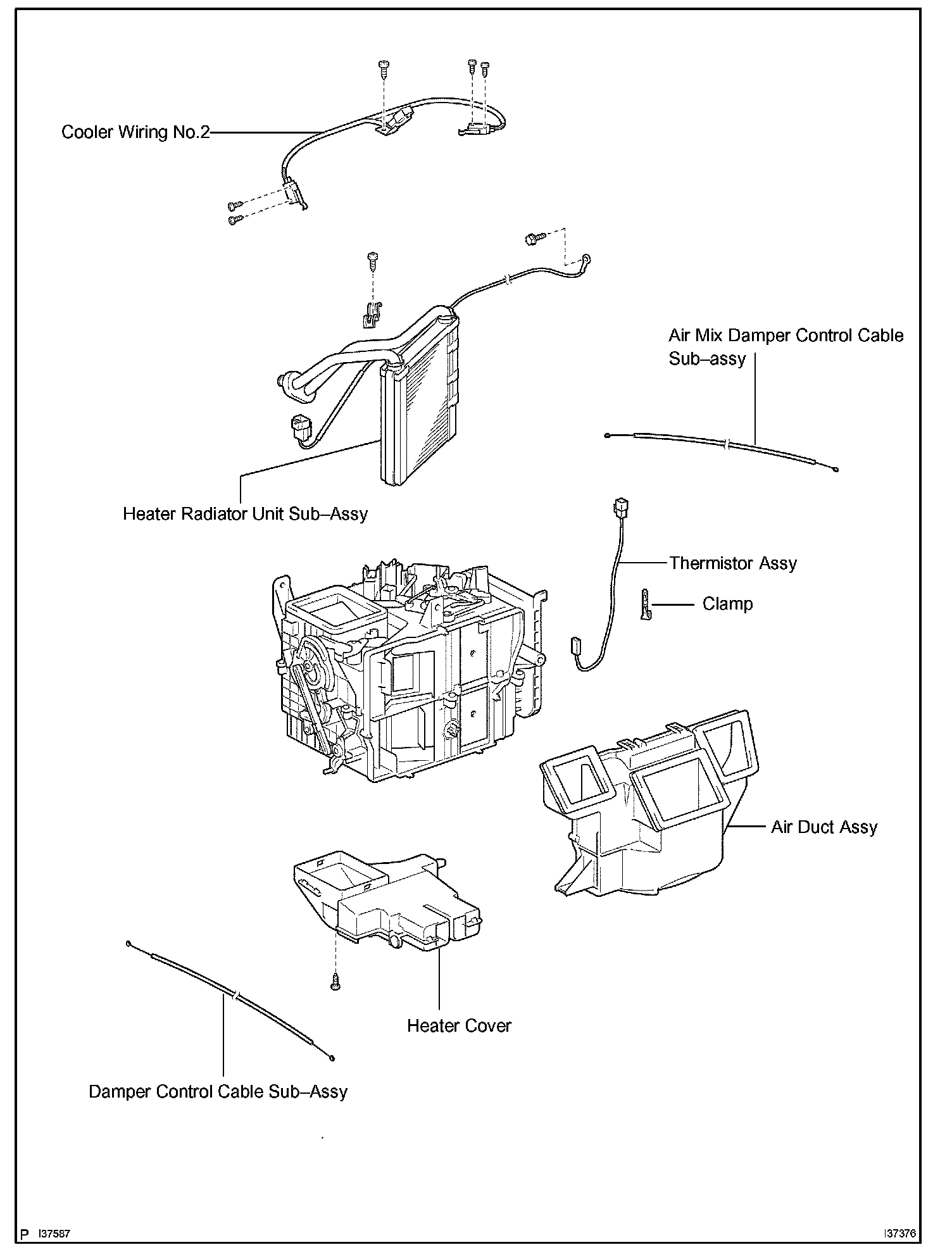 Cooler Wiring No.2

Air Mix Damper Control Cable Sub–assy

Heater Radiator Unit Sub–Assy

Thermistor Assy

Clamp

Air Duct Assy

Heater Cover

Damper Control Cable Sub–Assy

P I37587

I37376