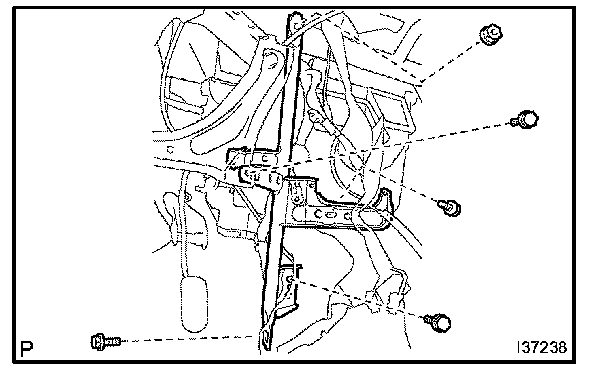 P

I37238