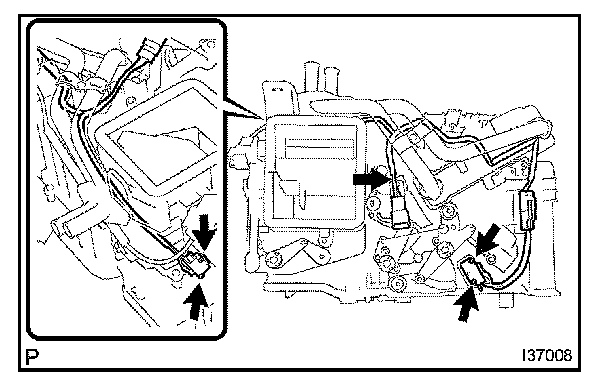 P

I37008