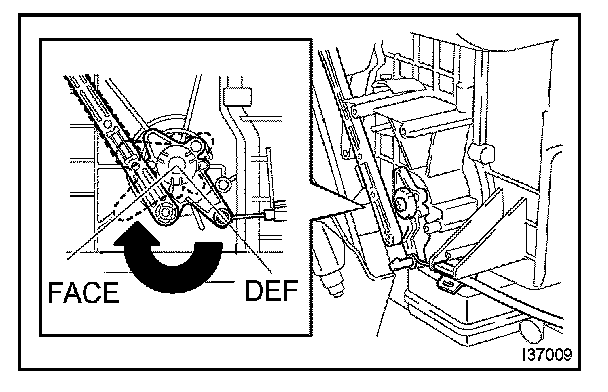 FACE
DEF
I37009