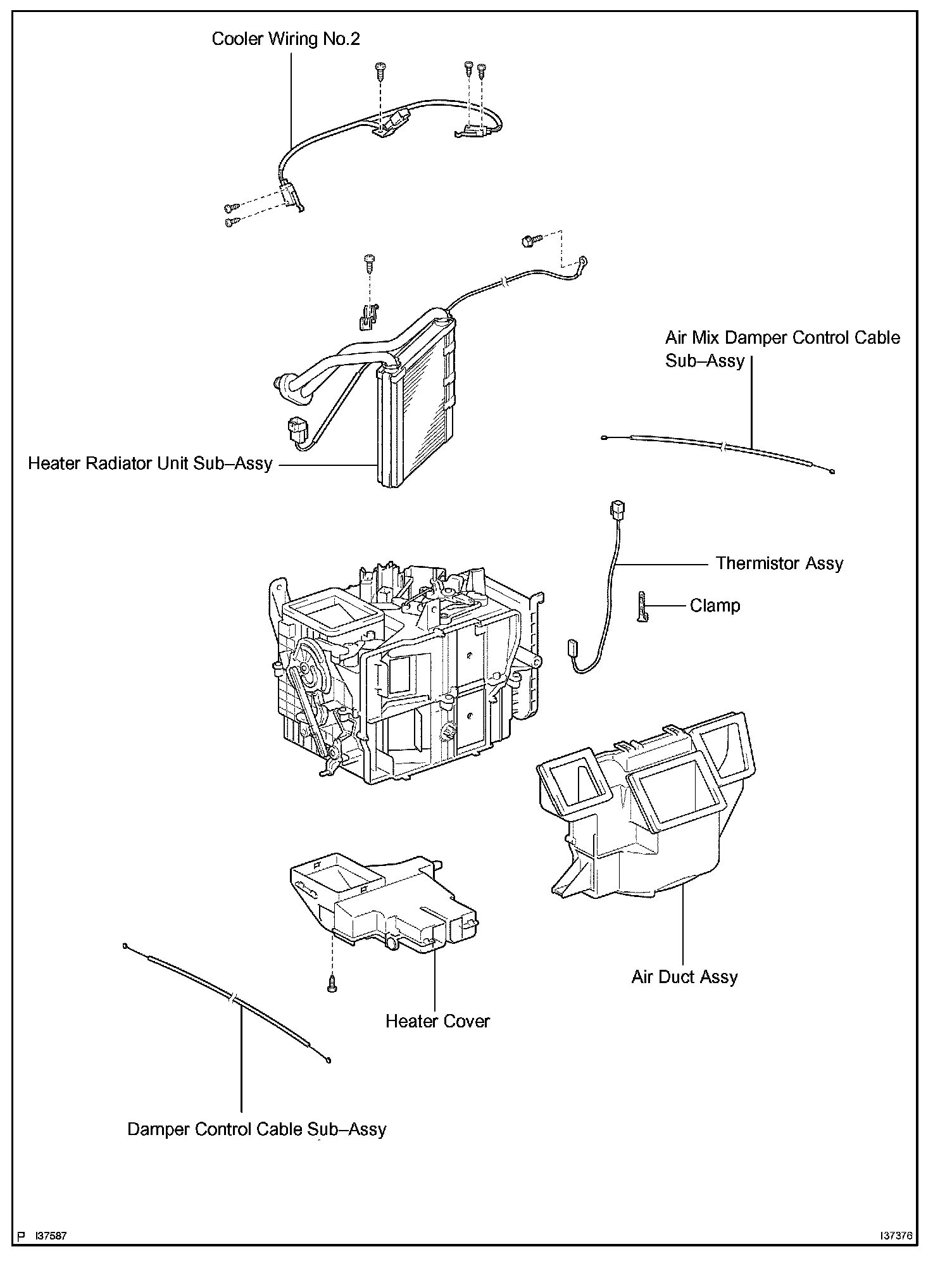 Cooler Wiring No.2

Air Mix Damper Control Cable Sub–Assy

Heater Radiator Unit Sub–Assy

Thermistor Assy

Clamp

Air Duct Assy

Heater Cover

Damper Control Cable Sub–Assy

P I37587

I37376