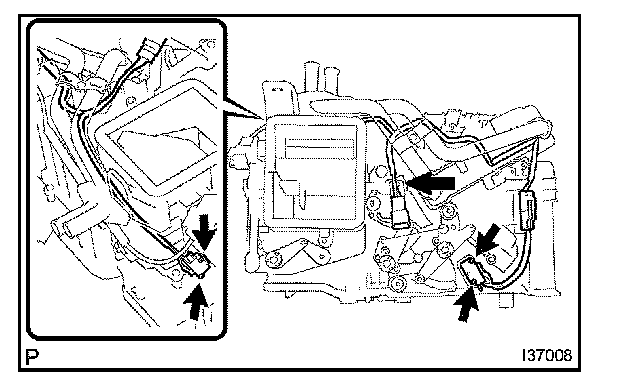 P

I37008