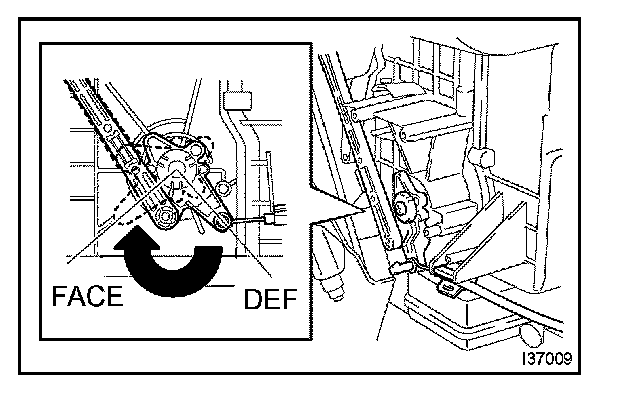 FACE
DEF
I37009