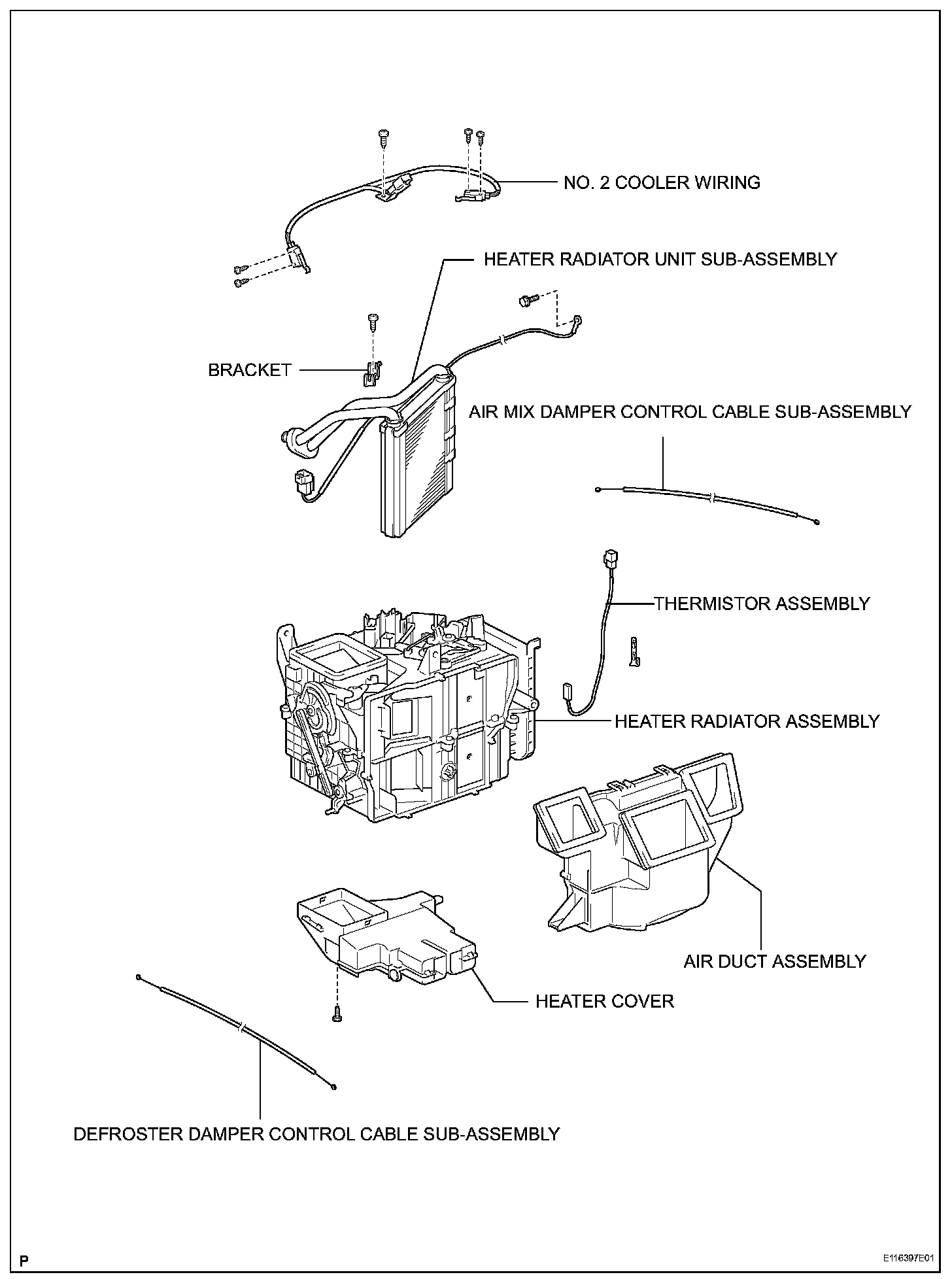 NO. 2 COOLER WIRING

HEATER RADIATOR UNIT SUB-ASSEMBLY

BRACKET

AIR MIX DAMPER CONTROL CABLE SUB-ASSEMBLY

THERMISTOR ASSEMBLY

HEATER RADIATOR ASSEMBLY

AIR DUCT ASSEMBLY

HEATER COVER

DEFROSTER DAMPER CONTROL CABLE SUB-ASSEMBLY

P

E116397E01