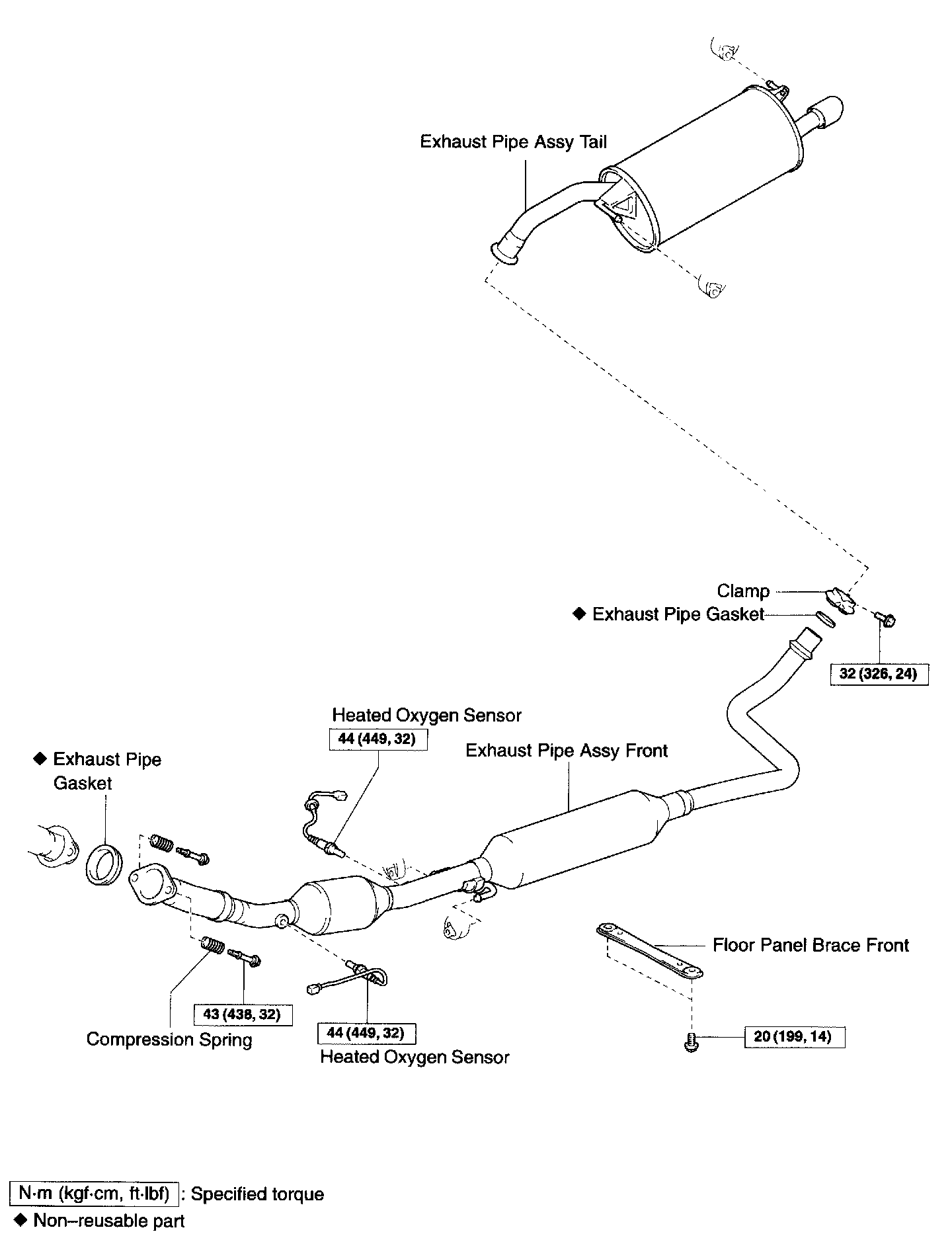 Exhaust Pipe Assy Tail

Clamp

◆ Exhaust Pipe Gasket

32 (326, 24)

Heated Oxygen Sensor

44 (449, 32)

Exhaust Pipe Assy Front

◆ Exhaust Pipe Gasket

Floor Panel Brace Front

43 (438, 32)

Compression Spring

44 (449, 32)

Heated Oxygen Sensor

20 (199, 14)

N·m (kgf·cm, ft·lbf) : Specified torque

◆ Non–reusable part