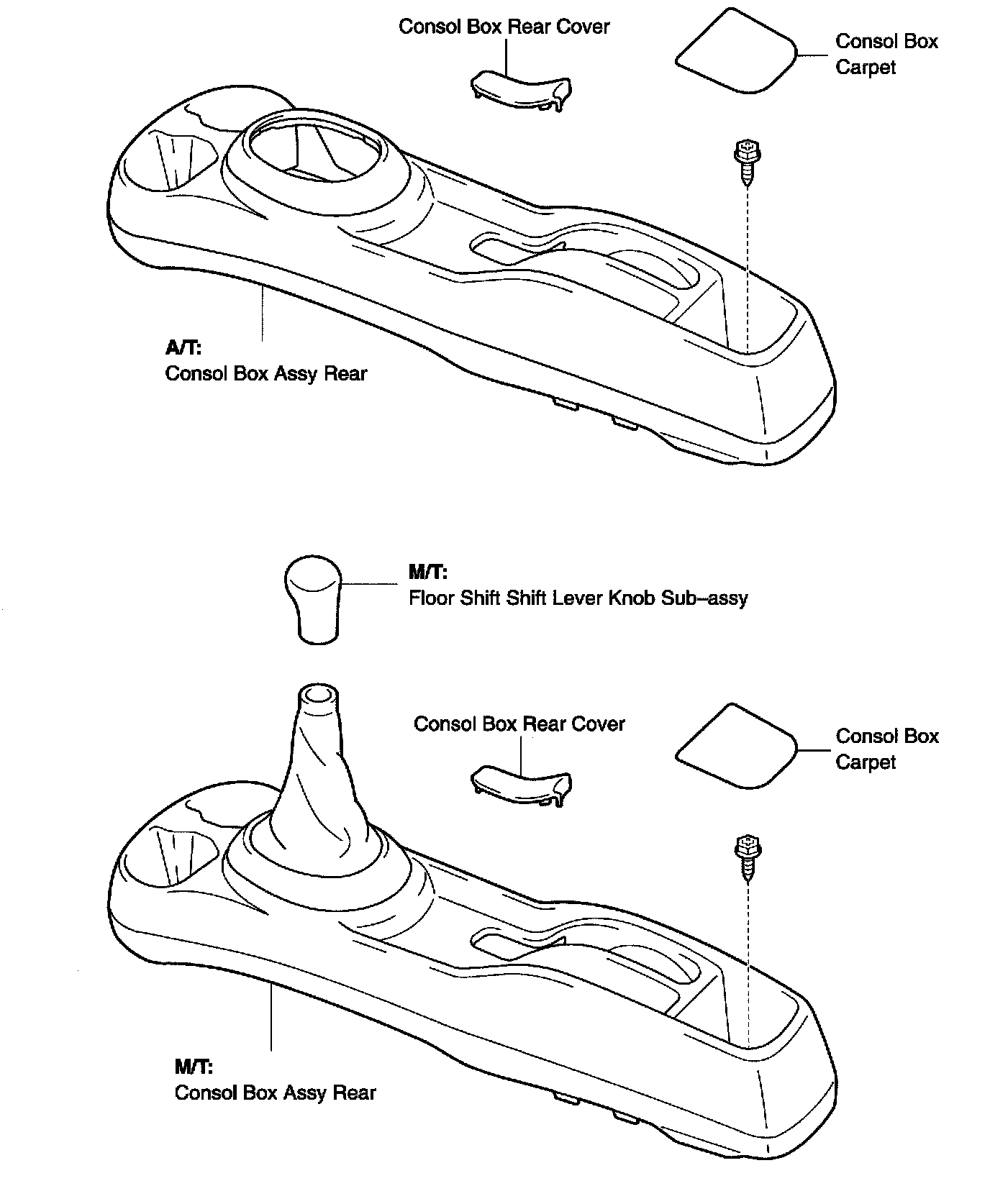 Consol Box Rear Cover

Consol Box Carpet

A/T:
Consol Box Assy Rear

M/T:
Floor Shift Shift Lever Knob Sub–assy

Consol Box Rear Cover

Consol Box Carpet

M/T:
Consol Box Assy Rear