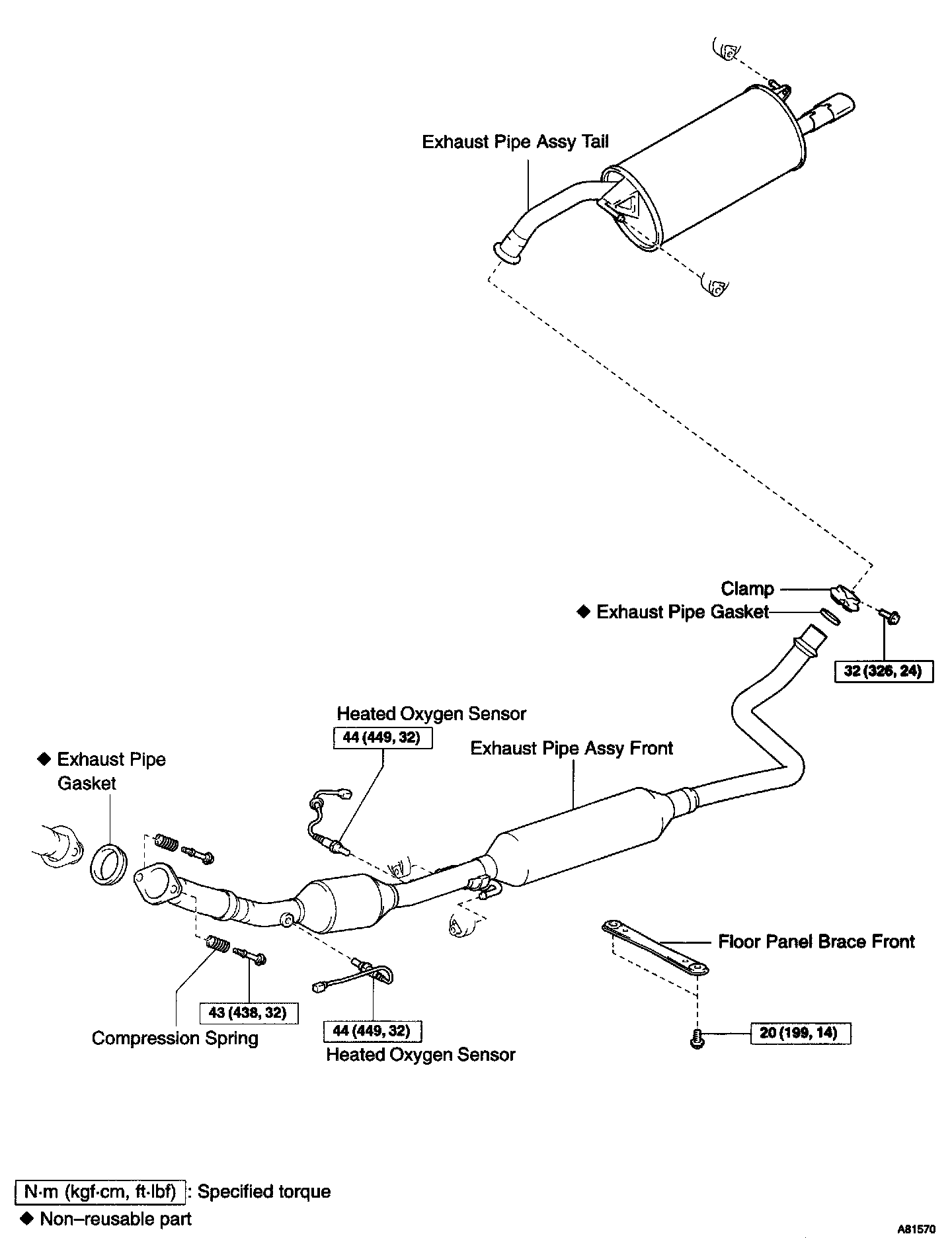 Exhaust Pipe Assy Tail

Clamp

◆ Exhaust Pipe Gasket

32 (326, 24)

Heated Oxygen Sensor

44 (449, 32)

Exhaust Pipe Assy Front

◆ Exhaust Pipe Gasket

Floor Panel Brace Front

43 (438, 32)

Compression Spring

44 (449, 32)

Heated Oxygen Sensor

20 (199, 14)

N·m (kgf·cm, ft·lbf) : Specified torque

◆ Non–reusable part

A81570