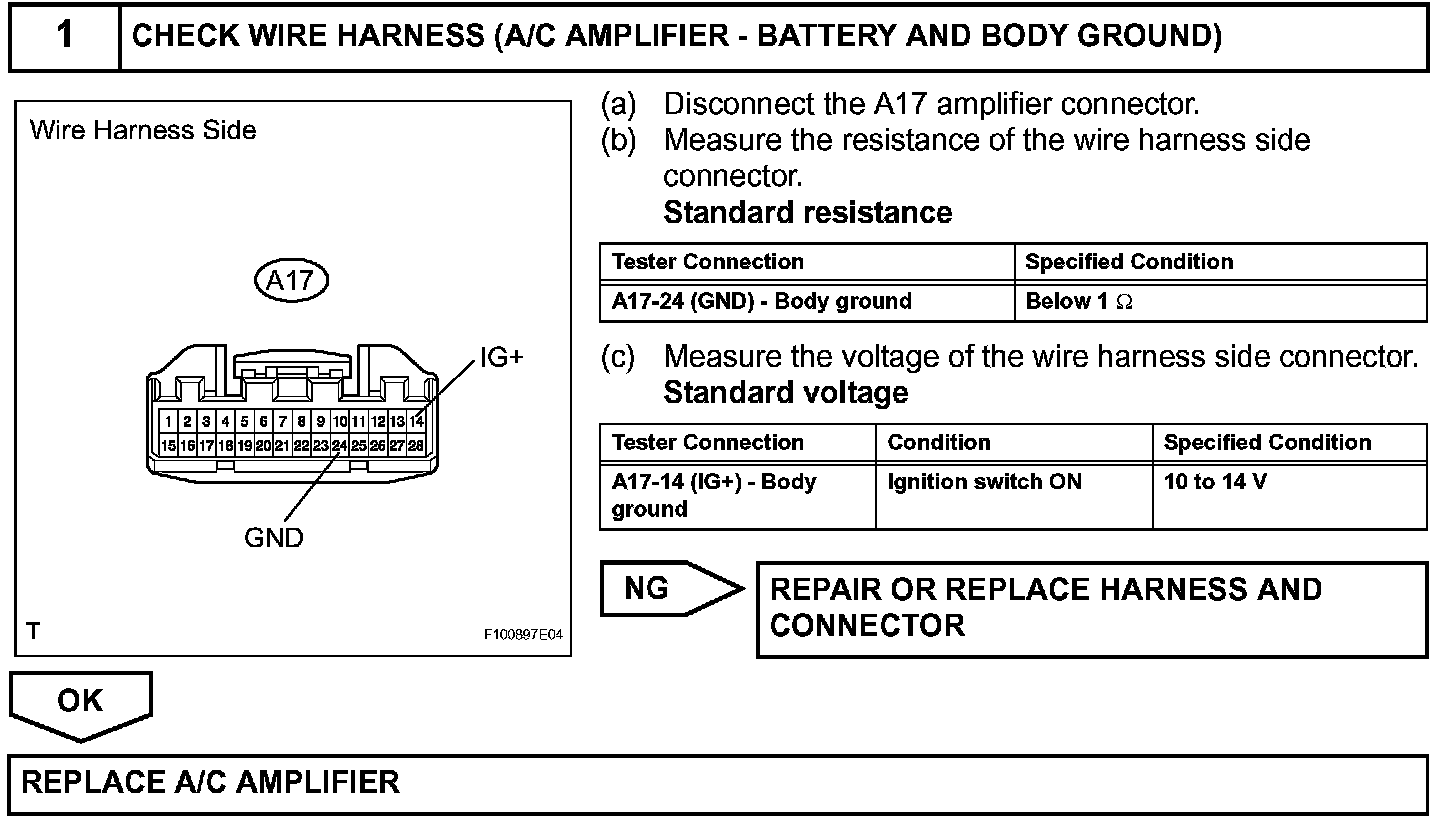 1 CHECK WIRE HARNESS (A/C AMPLIFIER - BATTERY AND BODY GROUND)

Wire Harness Side

A17

IG+

1 2 3 4 5 6 7 8 9 10 11 12 13 14
15 16 17 18 19 20 21 22 23 24 25 26 27 28

GND

T

F100897E04

(a) Disconnect the A17 amplifier connector.
(b) Measure the resistance of the wire harness side connector.
Standard resistance

| Tester Connection | Specified Condition |
|---|---|
| A17-24 (GND) - Body ground | Below 1 $\Omega$ |

(c) Measure the voltage of the wire harness side connector.
Standard voltage

| Tester Connection | Condition | Specified Condition |
|---|---|---|
| A17-14 (IG+) - Body ground | Ignition switch ON | 10 to 14 V |

NG

REPAIR OR REPLACE HARNESS AND CONNECTOR

OK

REPLACE A/C AMPLIFIER