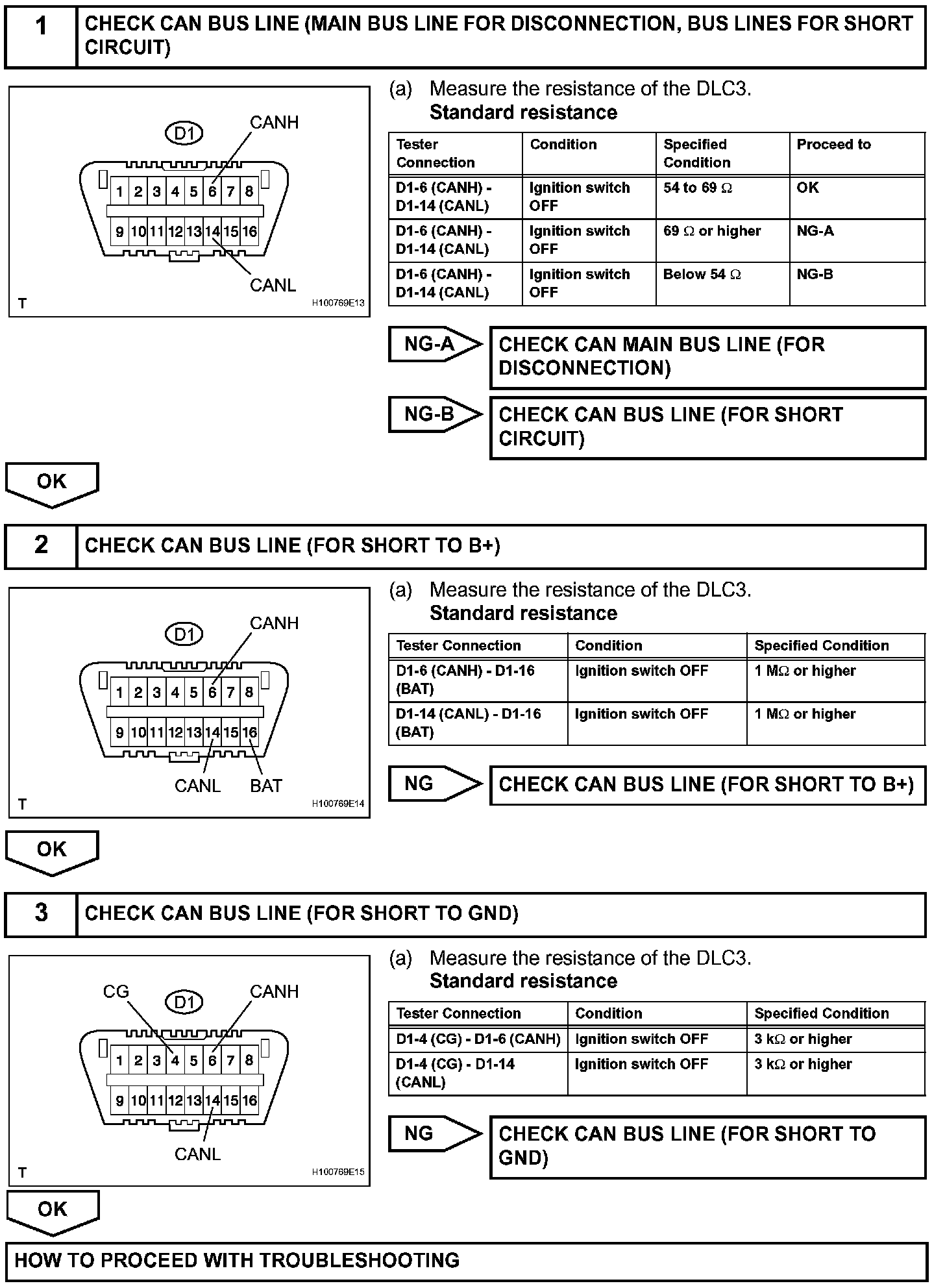 1 CHECK CAN BUS LINE (MAIN BUS LINE FOR DISCONNECTION, BUS LINES FOR SHORT CIRCUIT)

D1
CANH
1 2 3 4 5 6 7 8
9 10 11 12 13 14 15 16
CANL
T
H100769E13

(a) Measure the resistance of the DLC3.
Standard resistance

| Tester Connection | Condition | Specified Condition | Proceed to |
|---|---|---|---|
| D1-6 (CANH) - D1-14 (CANL) | Ignition switch OFF | 54 to 69 $\Omega$ | OK |
| D1-6 (CANH) - D1-14 (CANL) | Ignition switch OFF | 69 $\Omega$ or higher | NG-A |
| D1-6 (CANH) - D1-14 (CANL) | Ignition switch OFF | Below 54 $\Omega$ | NG-B |

NG-A CHECK CAN MAIN BUS LINE (FOR DISCONNECTION)

NG-B CHECK CAN BUS LINE (FOR SHORT CIRCUIT)

OK

2 CHECK CAN BUS LINE (FOR SHORT TO B+)

D1
CANH
1 2 3 4 5 6 7 8
9 10 11 12 13 14 15 16
CANL BAT
T
H100769E14

(a) Measure the resistance of the DLC3.
Standard resistance

| Tester Connection | Condition | Specified Condition |
|---|---|---|
| D1-6 (CANH) - D1-16 (BAT) | Ignition switch OFF | 1 M$\Omega$ or higher |
| D1-14 (CANL) - D1-16 (BAT) | Ignition switch OFF | 1 M$\Omega$ or higher |

NG CHECK CAN BUS LINE (FOR SHORT TO B+)

OK

3 CHECK CAN BUS LINE (FOR SHORT TO GND)

CG D1 CANH
1 2 3 4 5 6 7 8
9 10 11 12 13 14 15 16
CANL
T
H100769E15

(a) Measure the resistance of the DLC3.
Standard resistance

| Tester Connection | Condition | Specified Condition |
|---|---|---|
| D1-4 (CG) - D1-6 (CANH) | Ignition switch OFF | 3 k$\Omega$ or higher |
| D1-4 (CG) - D1-14 (CANL) | Ignition switch OFF | 3 k$\Omega$ or higher |

NG CHECK CAN BUS LINE (FOR SHORT TO GND)

OK

HOW TO PROCEED WITH TROUBLESHOOTING