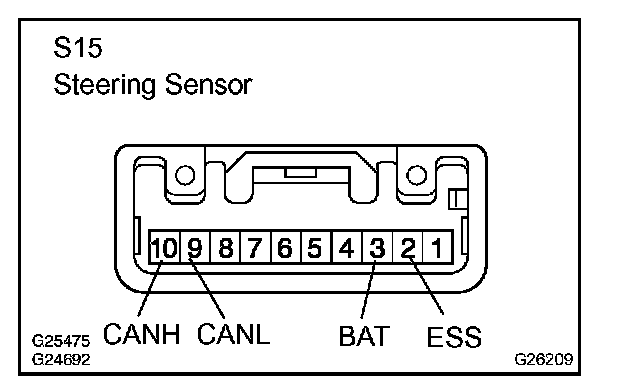 S15
Steering Sensor

10 9 8 7 6 5 4 3 2 1

CANH CANL BAT ESS

G25475
G24692

G26209