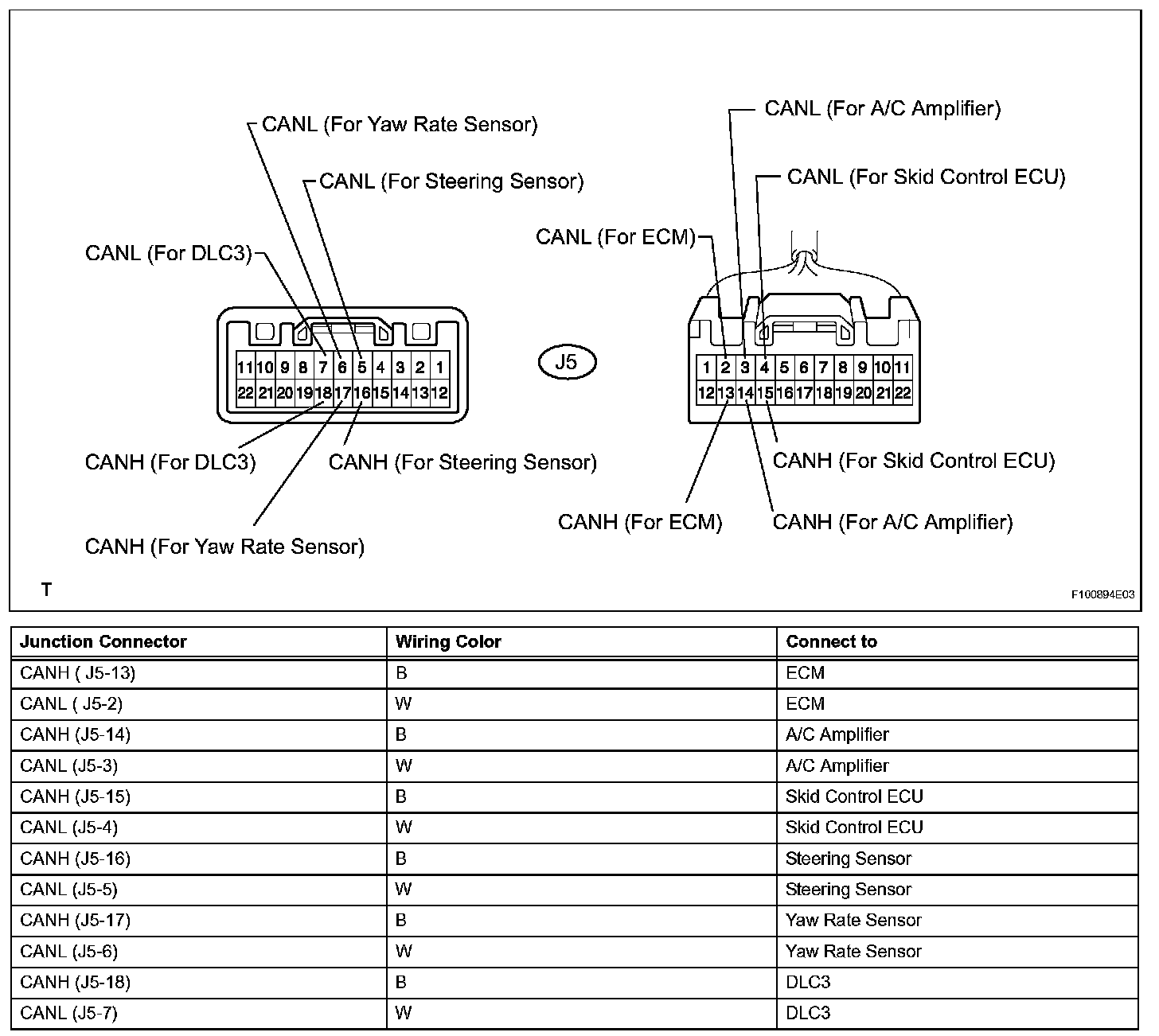 CANL (For Yaw Rate Sensor)

CANL (For Steering Sensor)

CANL (For DLC3)

11 10 9 8 7 6 5 4 3 2 1
22 21 20 19 18 17 16 15 14 13 12

CANH (For DLC3)

CANH (For Steering Sensor)

CANH (For Yaw Rate Sensor)

J5

CANL (For A/C Amplifier)

CANL (For Skid Control ECU)

CANL (For ECM)

1 2 3 4 5 6 7 8 9 10 11
12 13 14 15 16 17 18 19 20 21 22

CANH (For Skid Control ECU)

CANH (For ECM)

CANH (For A/C Amplifier)

T

F100894E03

| Junction Connector | Wiring Color | Connect to |
|---|---|---|
| CANH ( J5-13) | B | ECM |
| CANL ( J5-2) | W | ECM |
| CANH (J5-14) | B | A/C Amplifier |
| CANL (J5-3) | W | A/C Amplifier |
| CANH (J5-15) | B | Skid Control ECU |
| CANL (J5-4) | W | Skid Control ECU |
| CANH (J5-16) | B | Steering Sensor |
| CANL (J5-5) | W | Steering Sensor |
| CANH (J5-17) | B | Yaw Rate Sensor |
| CANL (J5-6) | W | Yaw Rate Sensor |
| CANH (J5-18) | B | DLC3 |
| CANL (J5-7) | W | DLC3 |