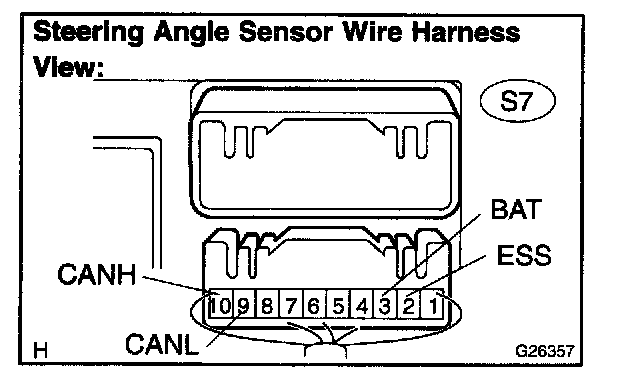 Steering Angle Sensor Wire Harness View:

S7

BAT

ESS

CANH

10 9 8 7 6 5 4 3 2 1

CANL

H

G26357