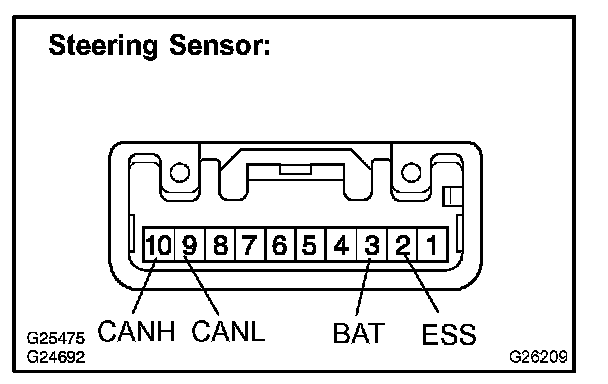 Steering Sensor:

10 9 8 7 6 5 4 3 2 1

CANH CANL BAT ESS

G25475
G24692

G26209