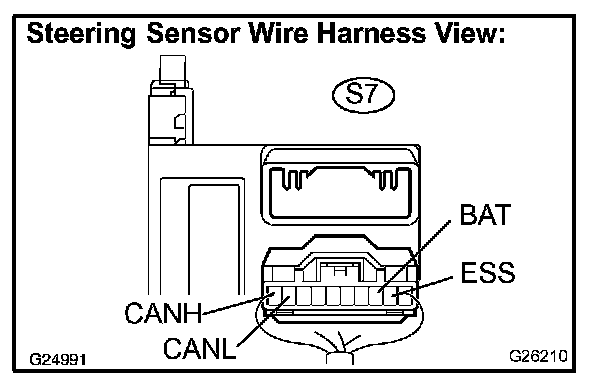 Steering Sensor Wire Harness View:

S7

BAT

ESS

CANH

CANL

G24991

G26210