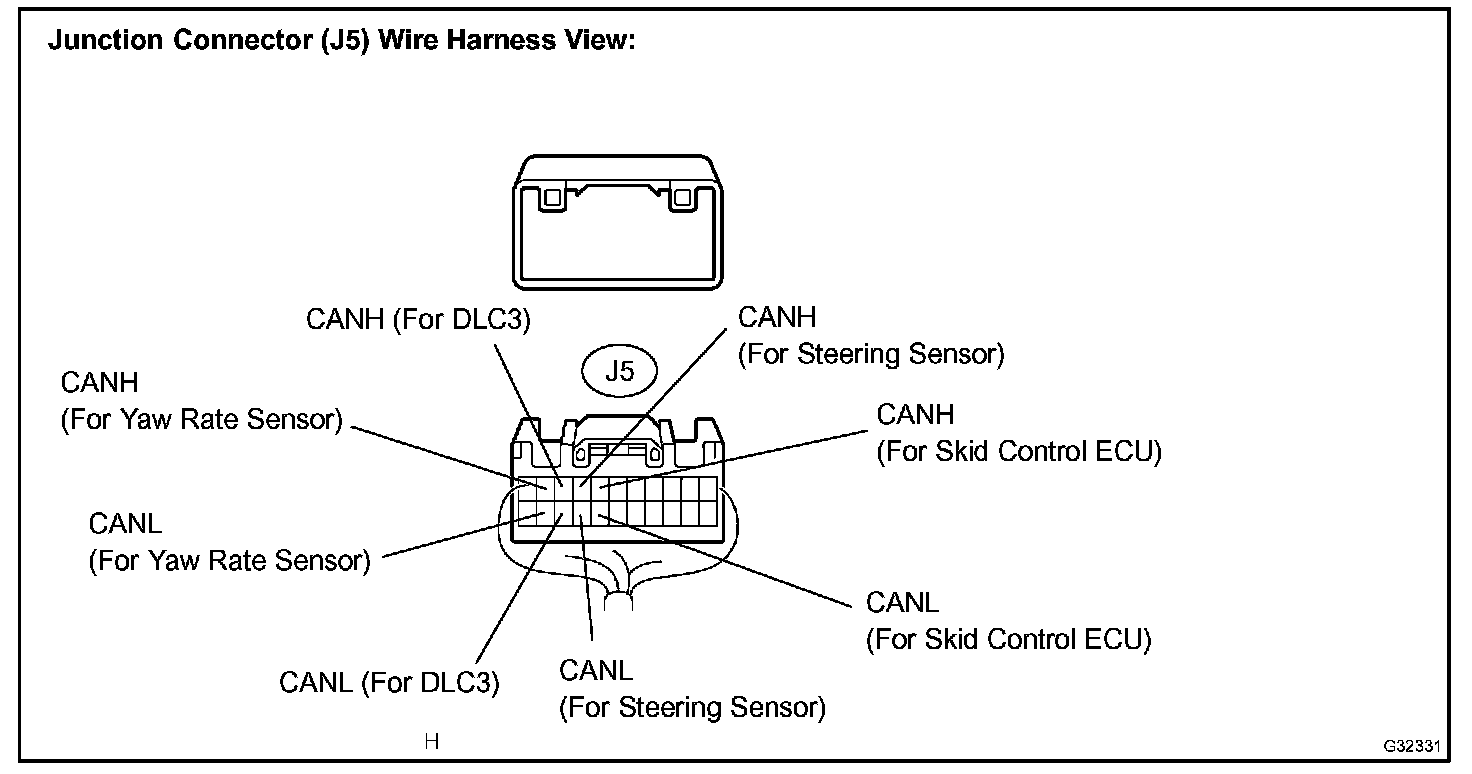 Junction Connector (J5) Wire Harness View:

CANH (For DLC3)

CANH
(For Steering Sensor)

J5

CANH
(For Yaw Rate Sensor)

CANH
(For Skid Control ECU)

CANL
(For Yaw Rate Sensor)

CANL
(For Skid Control ECU)

CANL (For DLC3)

CANL
(For Steering Sensor)

H

G32331