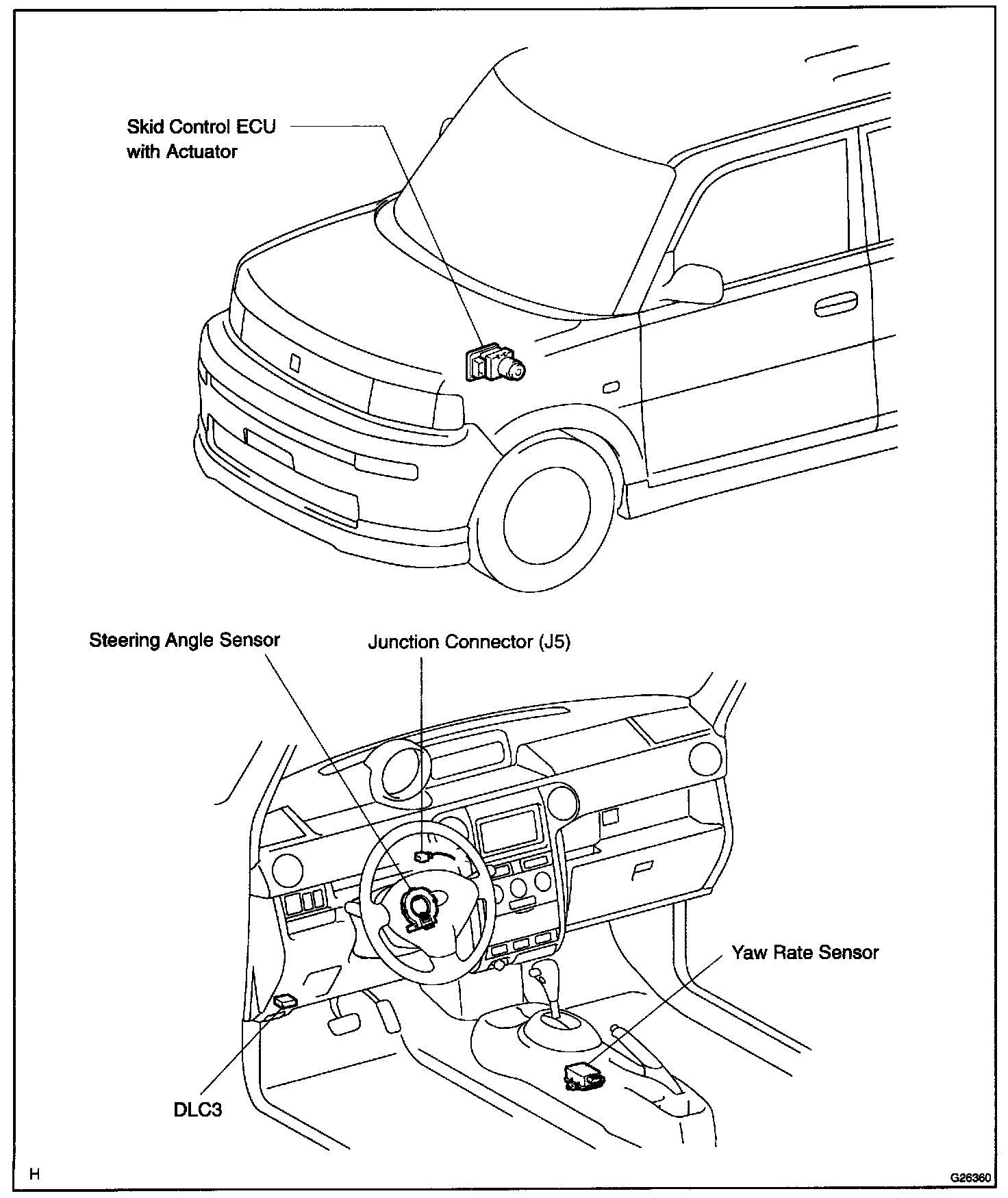 Skid Control ECU
with Actuator

Steering Angle Sensor

Junction Connector (J5)

Yaw Rate Sensor

DLC3

H

G26360