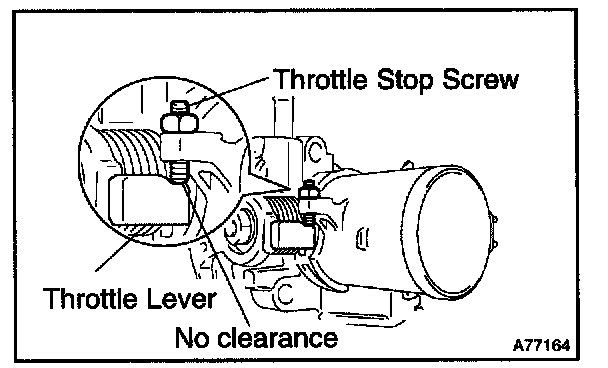 Throttle Stop Screw
Throttle Lever
No clearance
A77164