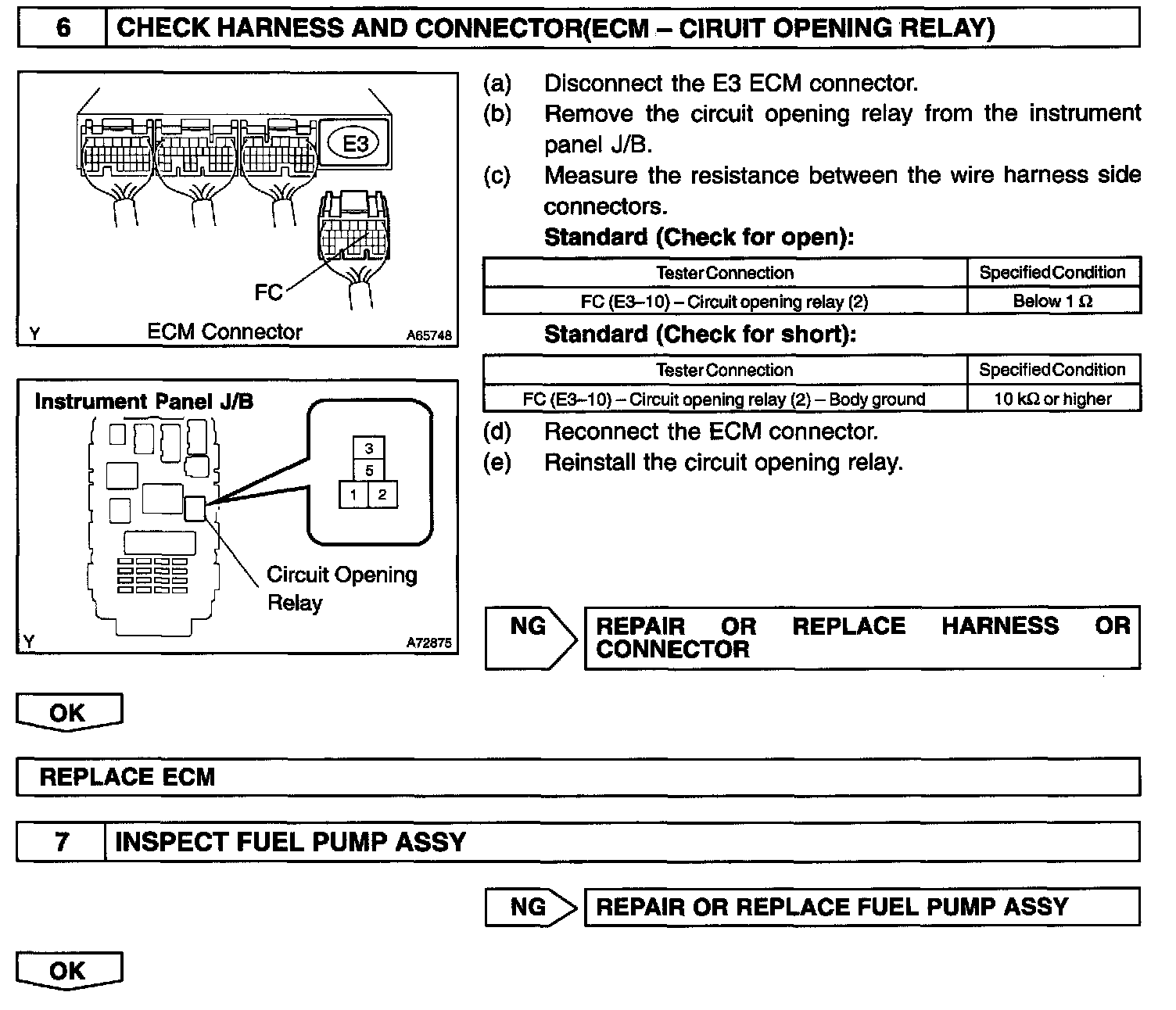 6 CHECK HARNESS AND CONNECTOR(ECM – CIRUIT OPENING RELAY)

E3

FC

Y ECM Connector A65748

Instrument Panel J/B

3
5
1 2

Circuit Opening Relay

Y A72875

(a) Disconnect the E3 ECM connector.
(b) Remove the circuit opening relay from the instrument panel J/B.
(c) Measure the resistance between the wire harness side connectors.

Standard (Check for open):

| Tester Connection | Specified Condition |
|---|---|
| FC (E3–10) – Circuit opening relay (2) | Below 1 Ω |

Standard (Check for short):

| Tester Connection | Specified Condition |
|---|---|
| FC (E3–10) – Circuit opening relay (2) – Body ground | 10 kΩ or higher |

(d) Reconnect the ECM connector.
(e) Reinstall the circuit opening relay.

NG REPAIR OR REPLACE HARNESS OR CONNECTOR

OK

REPLACE ECM

7 INSPECT FUEL PUMP ASSY

NG REPAIR OR REPLACE FUEL PUMP ASSY

OK