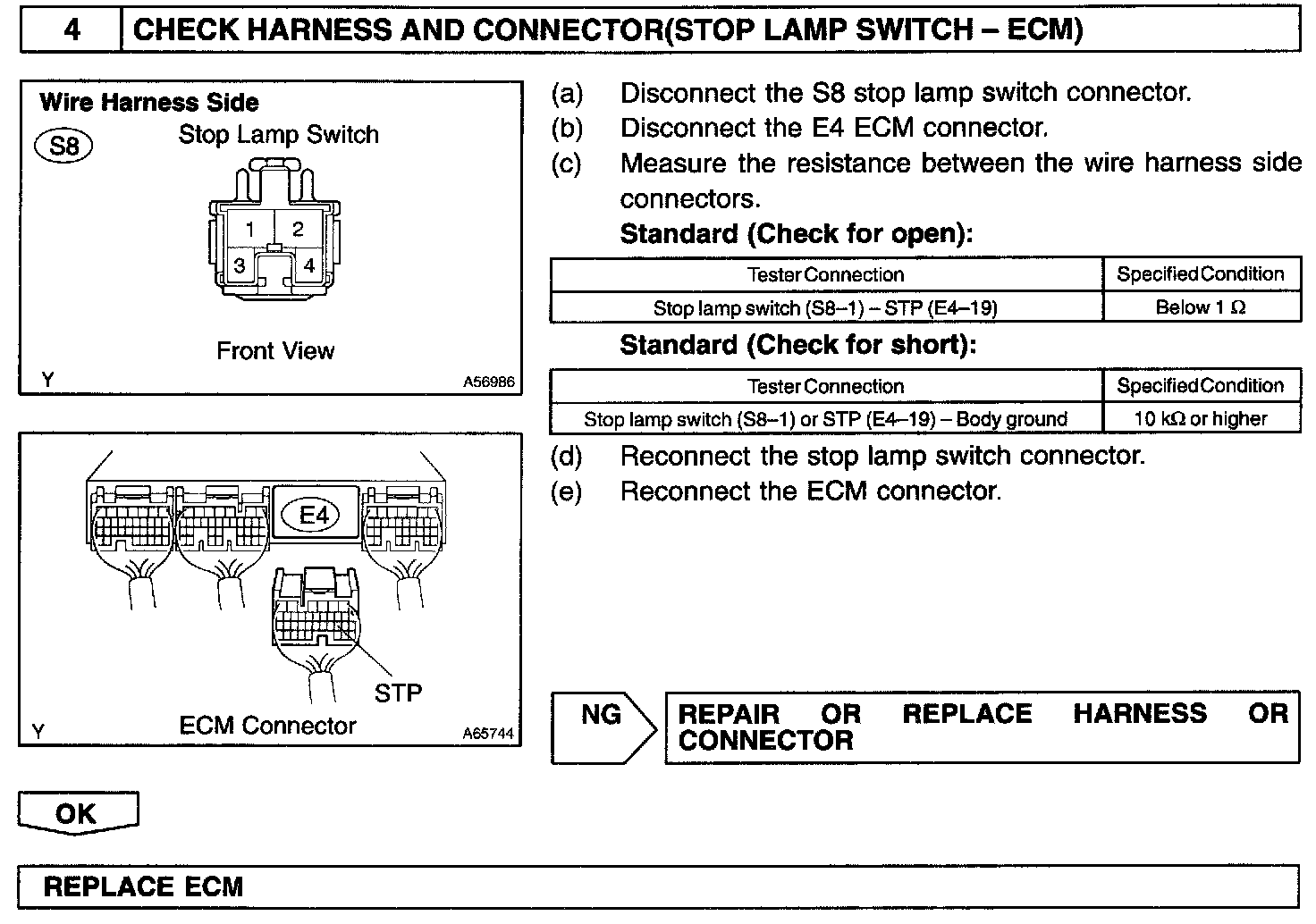 4 CHECK HARNESS AND CONNECTOR(STOP LAMP SWITCH – ECM)

Wire Harness Side
S8 Stop Lamp Switch
1 2
3 4
Front View
Y A56986

E4
STP
Y ECM Connector A65744

(a) Disconnect the S8 stop lamp switch connector.
(b) Disconnect the E4 ECM connector.
(c) Measure the resistance between the wire harness side connectors.

Standard (Check for open):

| Tester Connection | Specified Condition |
|---|---|
| Stop lamp switch (S8–1) – STP (E4–19) | Below 1 Ω |

Standard (Check for short):

| Tester Connection | Specified Condition |
|---|---|
| Stop lamp switch (S8–1) or STP (E4–19) – Body ground | 10 kΩ or higher |

(d) Reconnect the stop lamp switch connector.
(e) Reconnect the ECM connector.

NG
REPAIR OR REPLACE HARNESS OR CONNECTOR

OK

REPLACE ECM