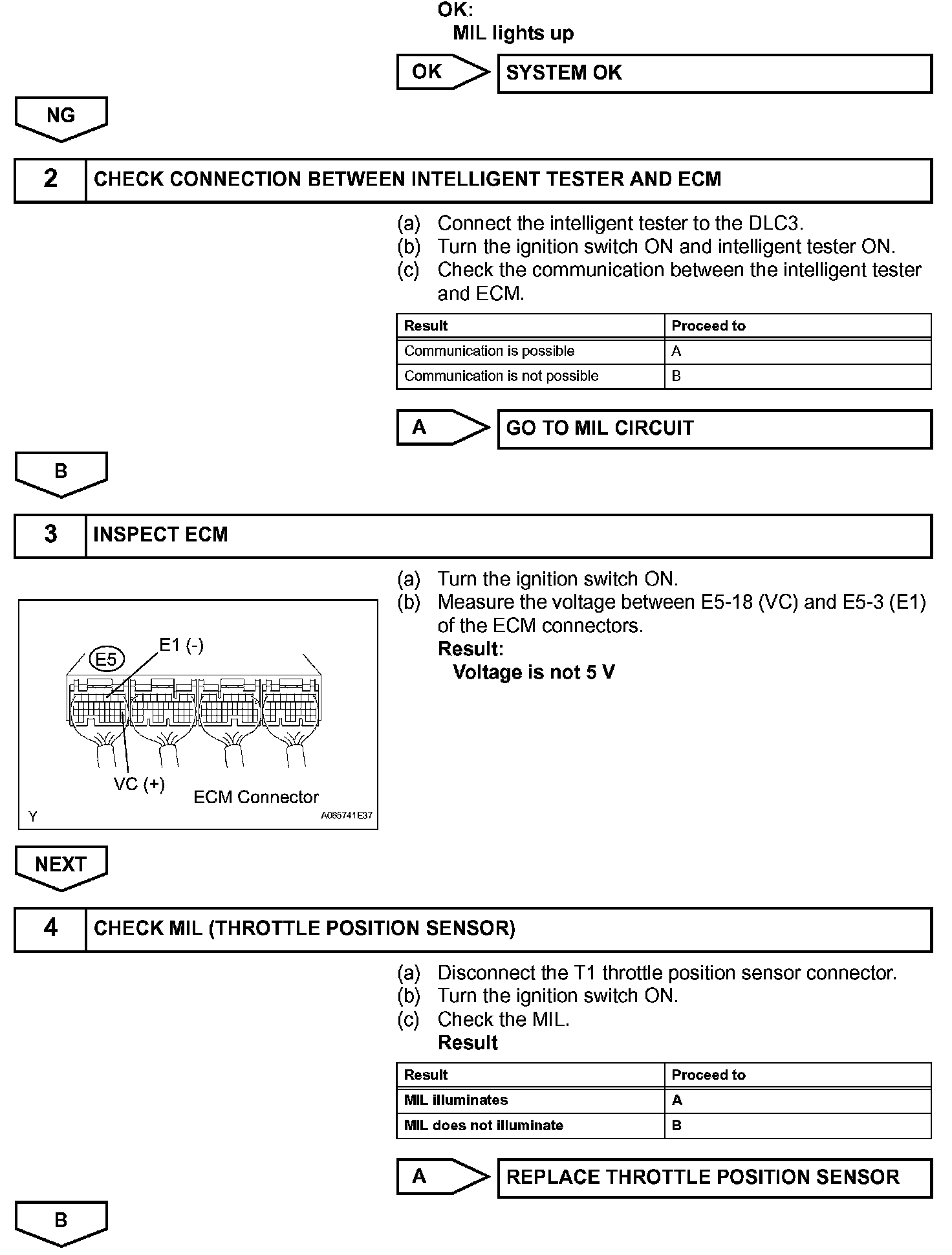 OK:
MIL lights up

OK

SYSTEM OK

NG

2 CHECK CONNECTION BETWEEN INTELLIGENT TESTER AND ECM

(a) Connect the intelligent tester to the DLC3.
(b) Turn the ignition switch ON and intelligent tester ON.
(c) Check the communication between the intelligent tester and ECM.

| Result | Proceed to |
|---|---|
| Communication is possible | A |
| Communication is not possible | B |

A

GO TO MIL CIRCUIT

B

3 INSPECT ECM

(a) Turn the ignition switch ON.
(b) Measure the voltage between E5-18 (VC) and E5-3 (E1) of the ECM connectors.
Result:
Voltage is not 5 V

E5
E1 (-)
VC (+)
ECM Connector
Y
A065741E37

NEXT

4 CHECK MIL (THROTTLE POSITION SENSOR)

(a) Disconnect the T1 throttle position sensor connector.
(b) Turn the ignition switch ON.
(c) Check the MIL.
Result

| Result | Proceed to |
|---|---|
| MIL illuminates | A |
| MIL does not illuminate | B |

A

REPLACE THROTTLE POSITION SENSOR

B