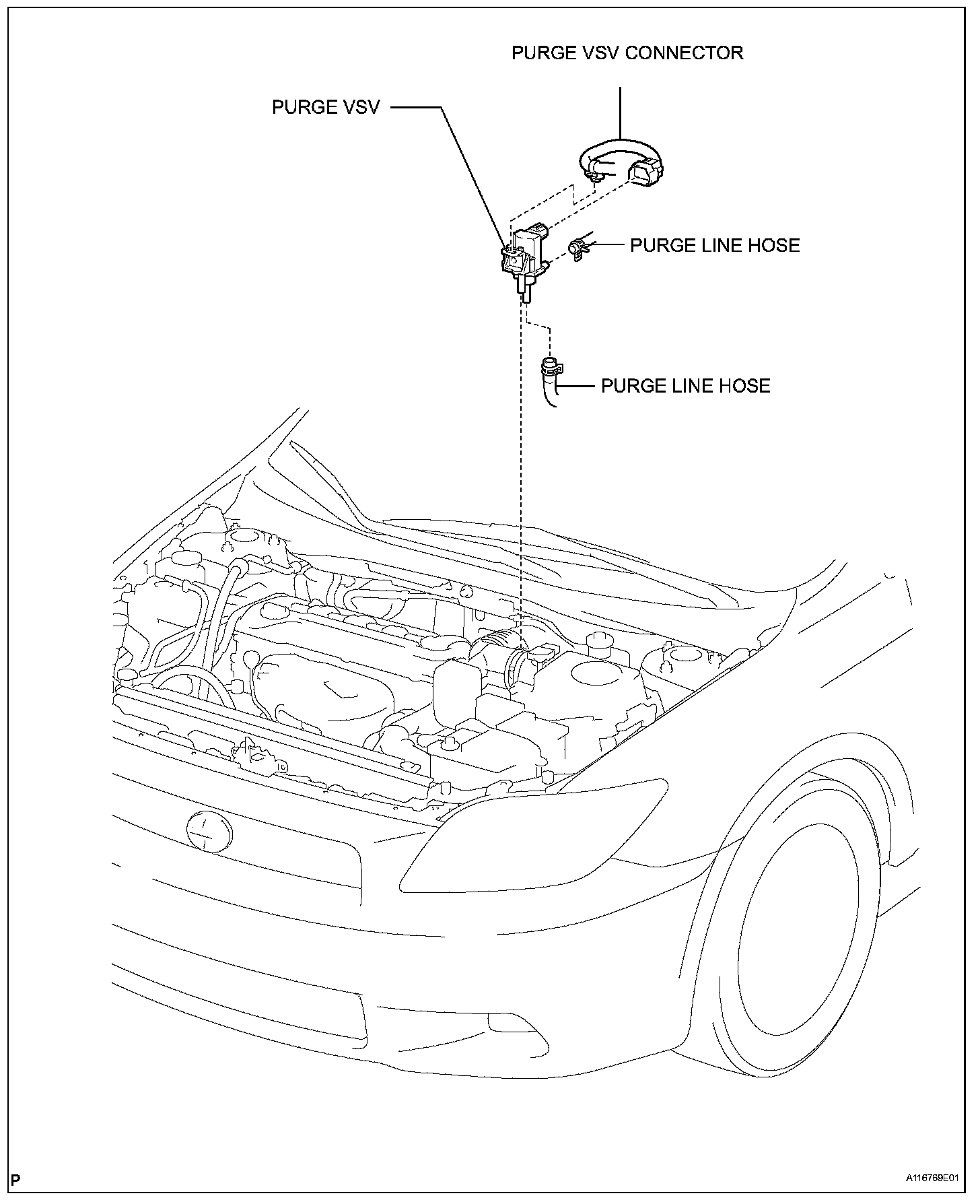 PURGE VSV CONNECTOR

PURGE VSV

PURGE LINE HOSE

PURGE LINE HOSE

P

A116769E01