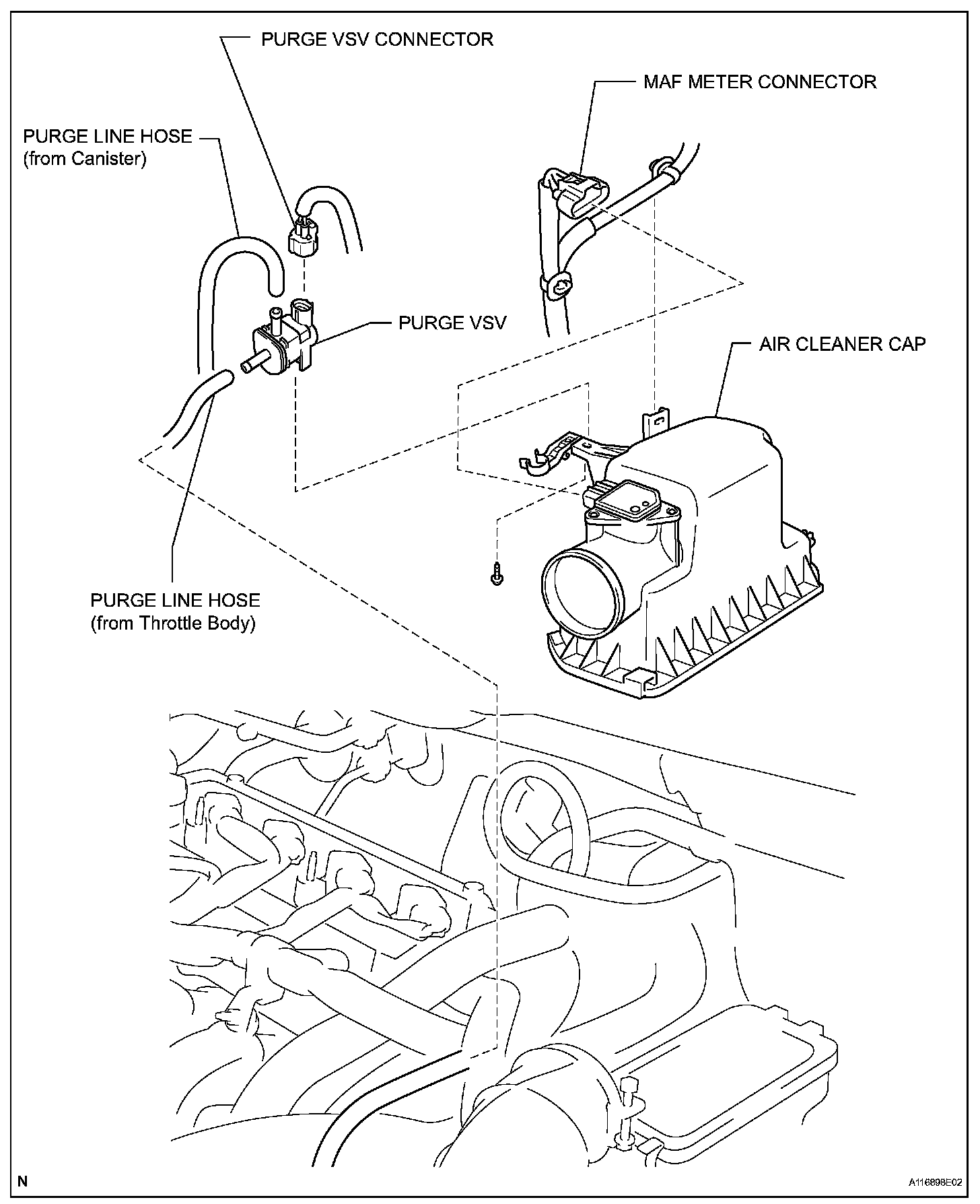 PURGE VSV CONNECTOR

MAF METER CONNECTOR

PURGE LINE HOSE
(from Canister)

PURGE VSV

AIR CLEANER CAP

PURGE LINE HOSE
(from Throttle Body)

N

A116898E02