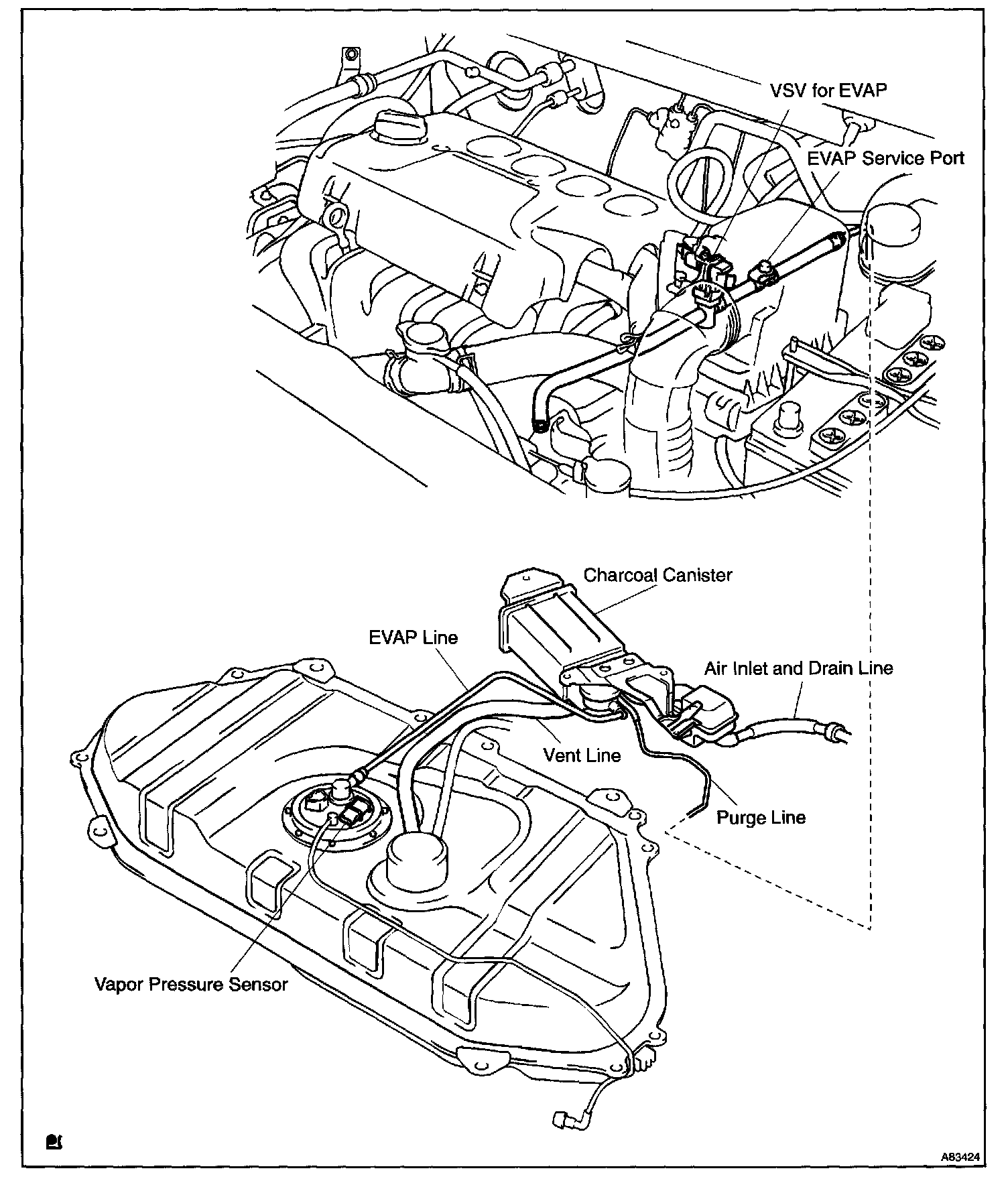 VSV for EVAP

EVAP Service Port

Charcoal Canister

EVAP Line

Air Inlet and Drain Line

Vent Line

Purge Line

Vapor Pressure Sensor

A83424