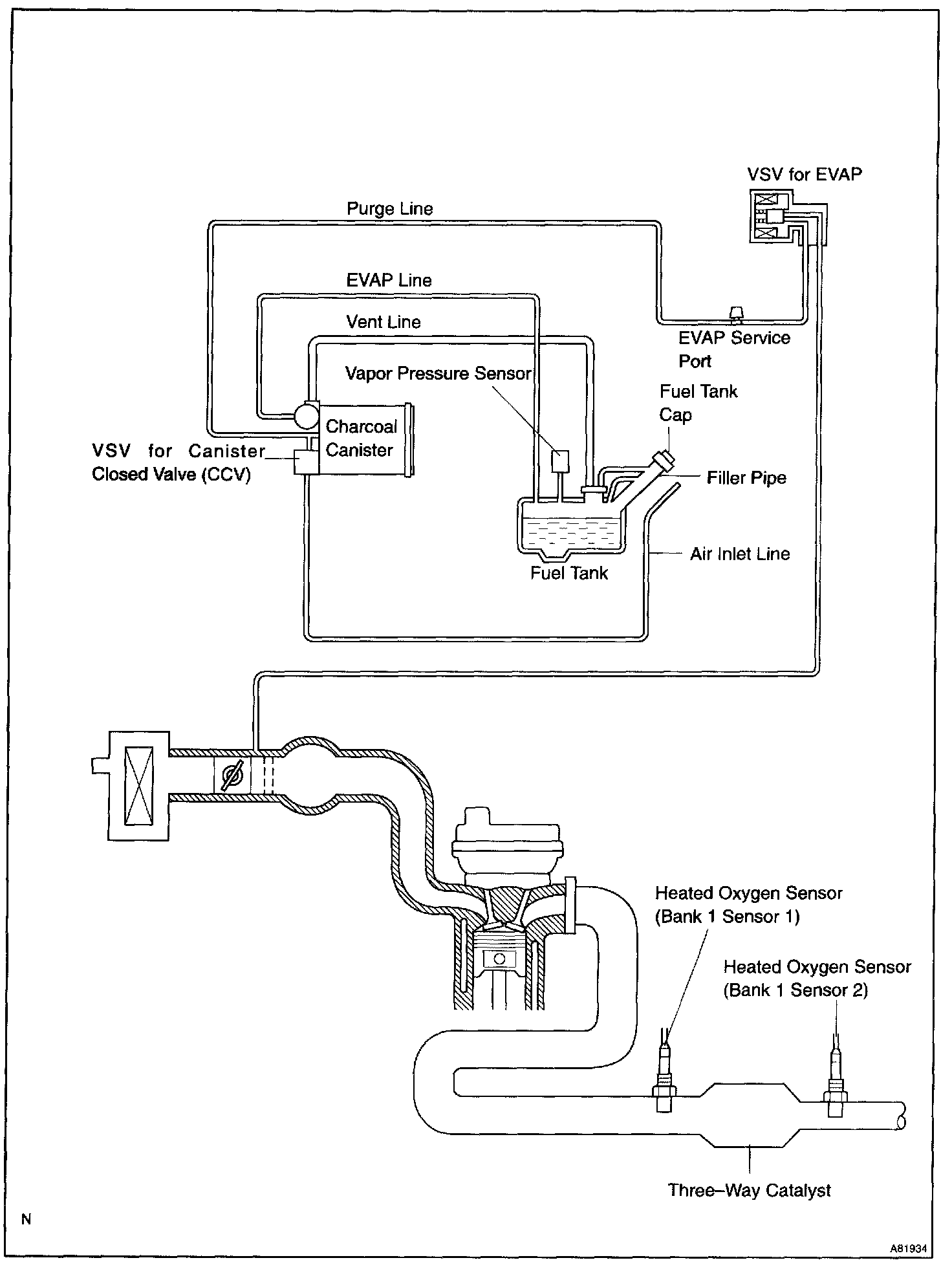 VSV for EVAP

Purge Line

EVAP Line

Vent Line

EVAP Service Port

Vapor Pressure Sensor

Fuel Tank Cap

Charcoal Canister

VSV for Canister Closed Valve (CCV)

Filler Pipe

Air Inlet Line

Fuel Tank

Heated Oxygen Sensor (Bank 1 Sensor 1)

Heated Oxygen Sensor (Bank 1 Sensor 2)

Three–Way Catalyst

N

A81934