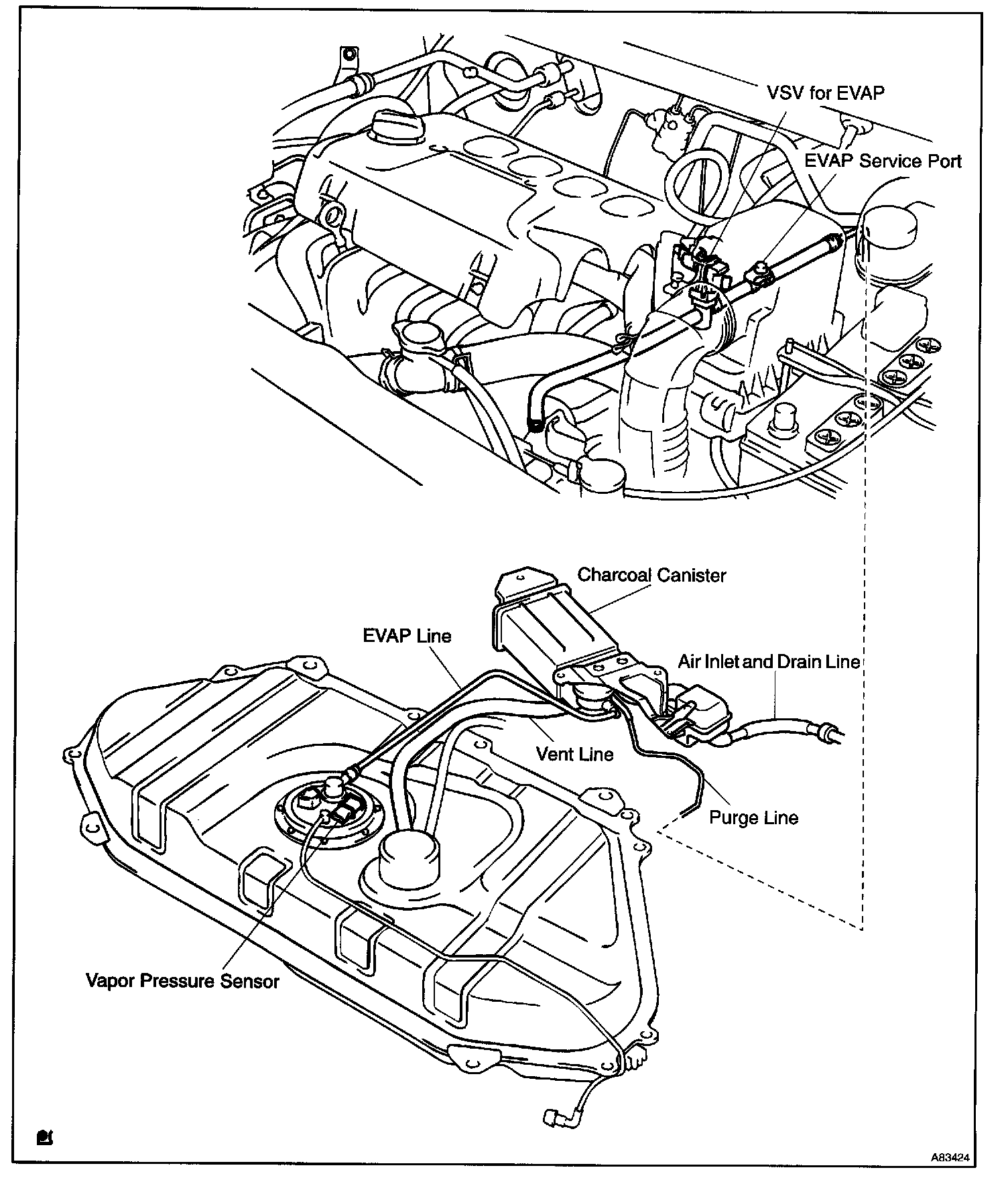 VSV for EVAP
EVAP Service Port
Charcoal Canister
EVAP Line
Air Inlet and Drain Line
Vent Line
Purge Line
Vapor Pressure Sensor
A83424