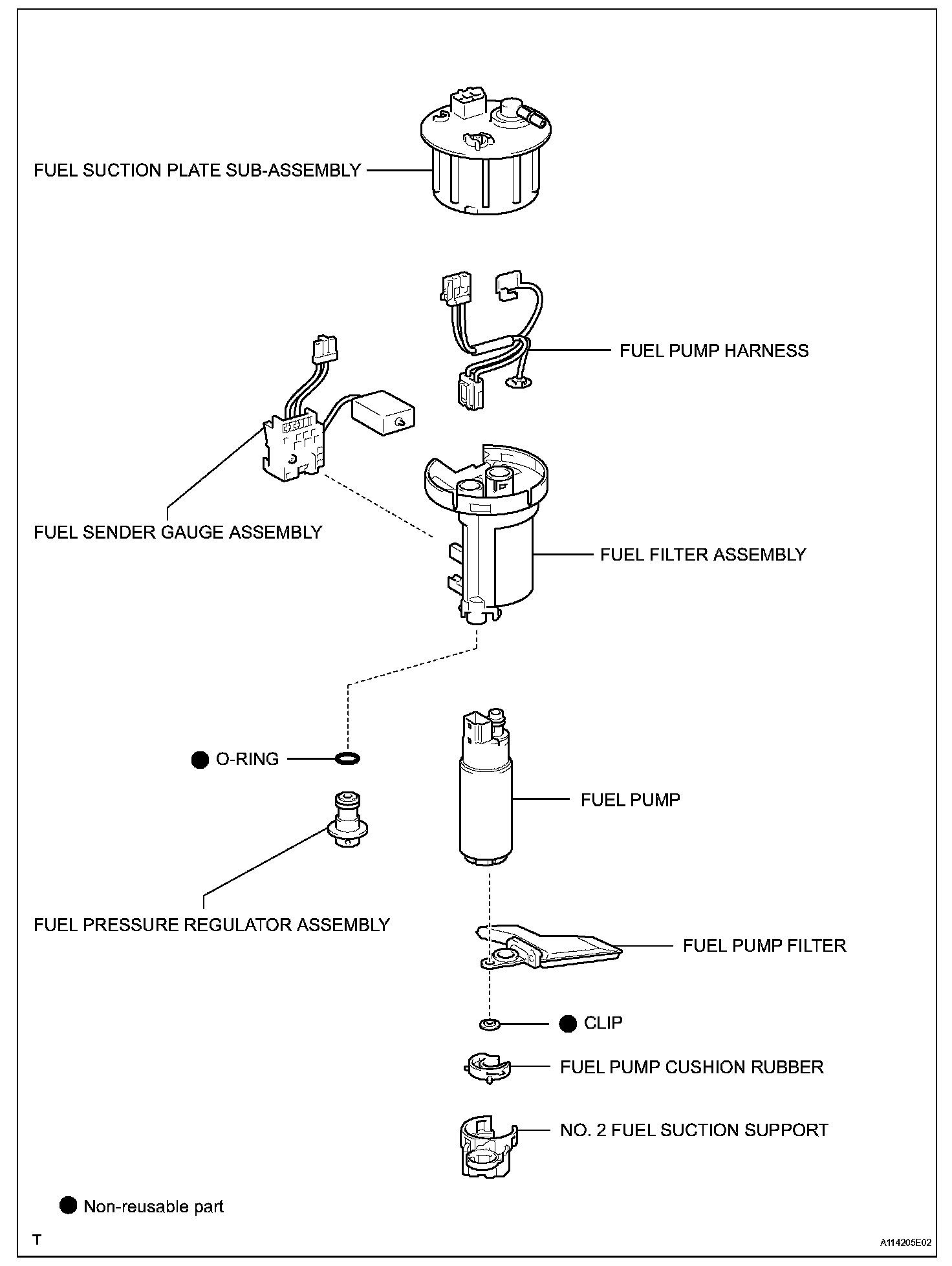 FUEL SUCTION PLATE SUB-ASSEMBLY

FUEL PUMP HARNESS

FUEL SENDER GAUGE ASSEMBLY

FUEL FILTER ASSEMBLY

● O-RING

FUEL PUMP

FUEL PRESSURE REGULATOR ASSEMBLY

FUEL PUMP FILTER

● CLIP

FUEL PUMP CUSHION RUBBER

NO. 2 FUEL SUCTION SUPPORT

● Non-reusable part

T

A114205E02