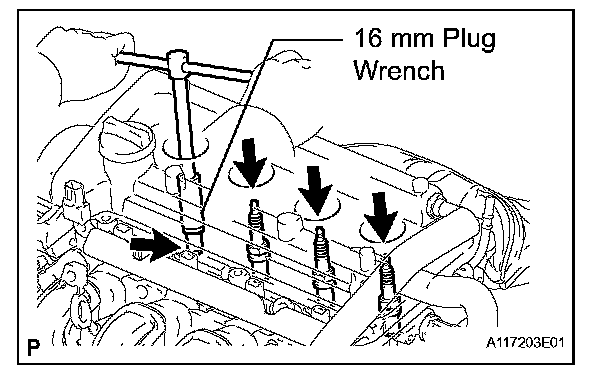 16 mm Plug Wrench

P

A117203E01