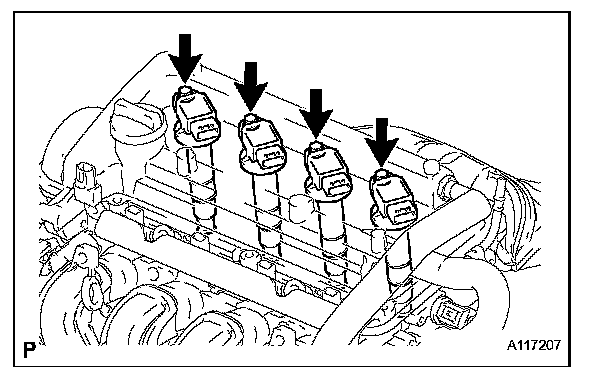 P

A117207