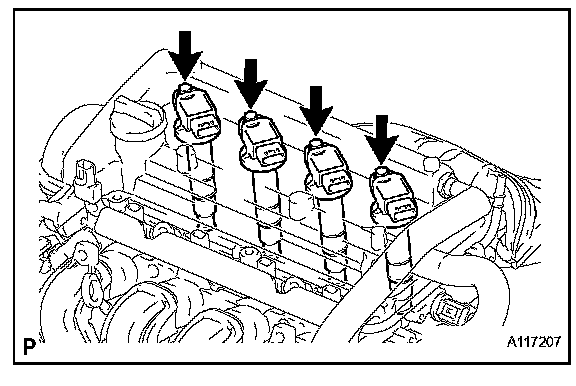 P
A117207