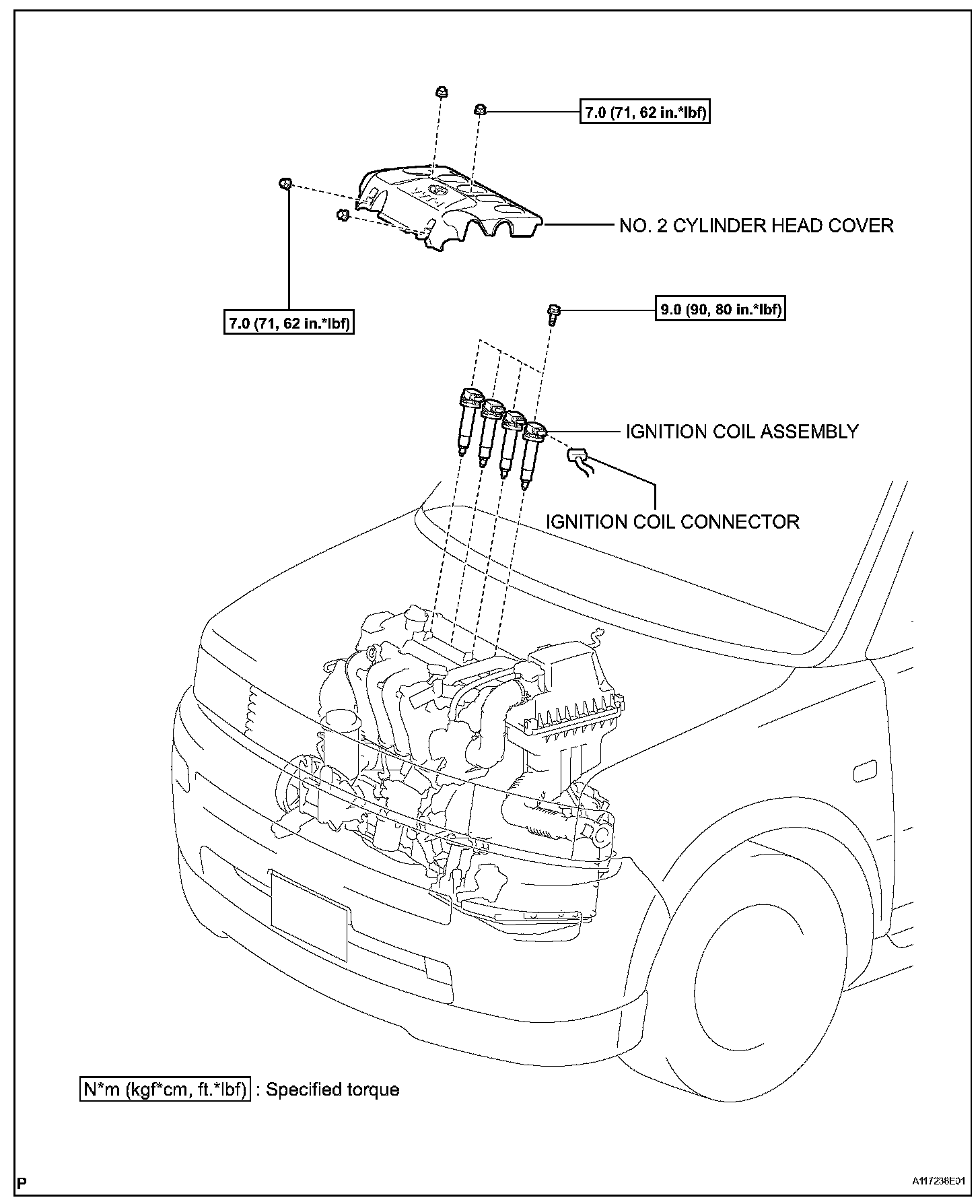 7.0 (71, 62 in.*lbf)

NO. 2 CYLINDER HEAD COVER

7.0 (71, 62 in.*lbf)

9.0 (90, 80 in.*lbf)

IGNITION COIL ASSEMBLY

IGNITION COIL CONNECTOR

N*m (kgf*cm, ft.*lbf) : Specified torque

P

A117238E01