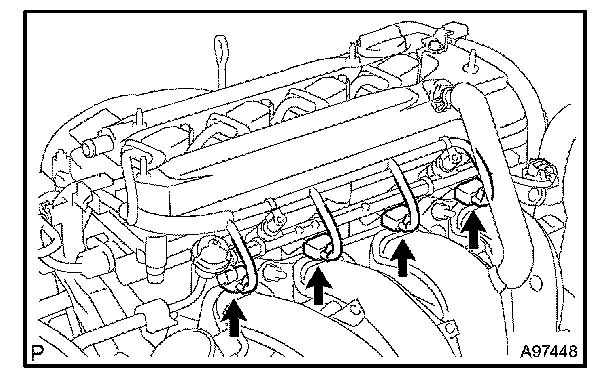 P

A97448