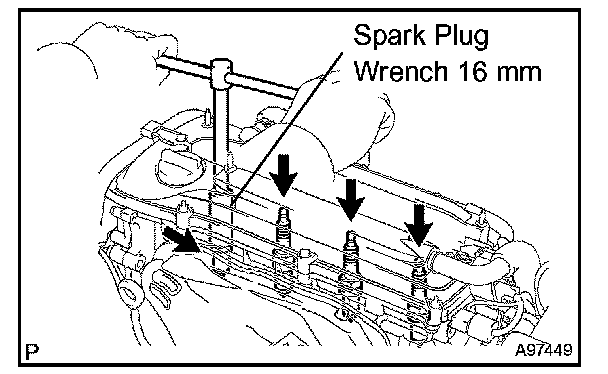 Spark Plug
Wrench 16 mm

P

A97449