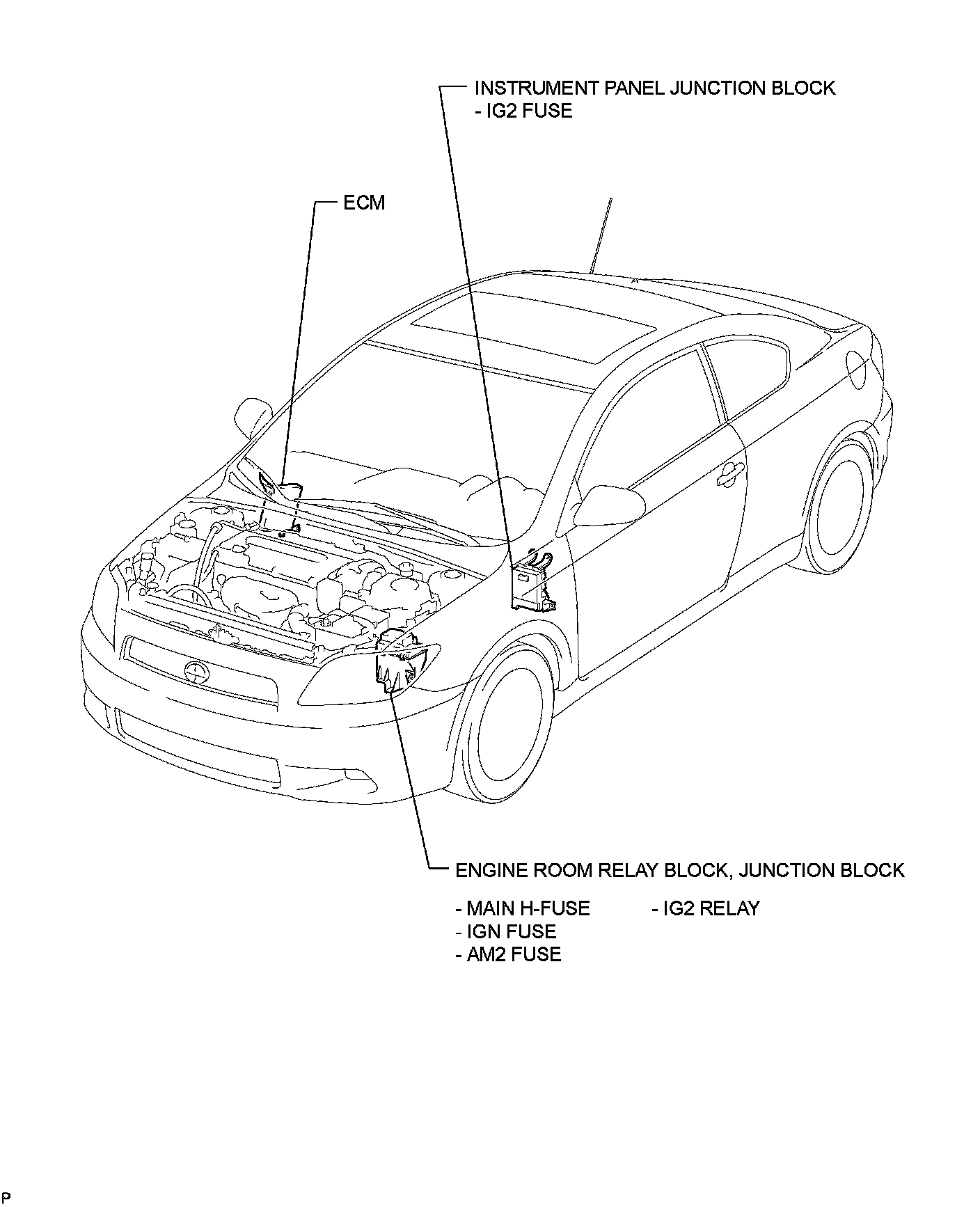 INSTRUMENT PANEL JUNCTION BLOCK
- IG2 FUSE

ECM

ENGINE ROOM RELAY BLOCK, JUNCTION BLOCK

- MAIN H-FUSE
- IGN FUSE
- AM2 FUSE

- IG2 RELAY

P