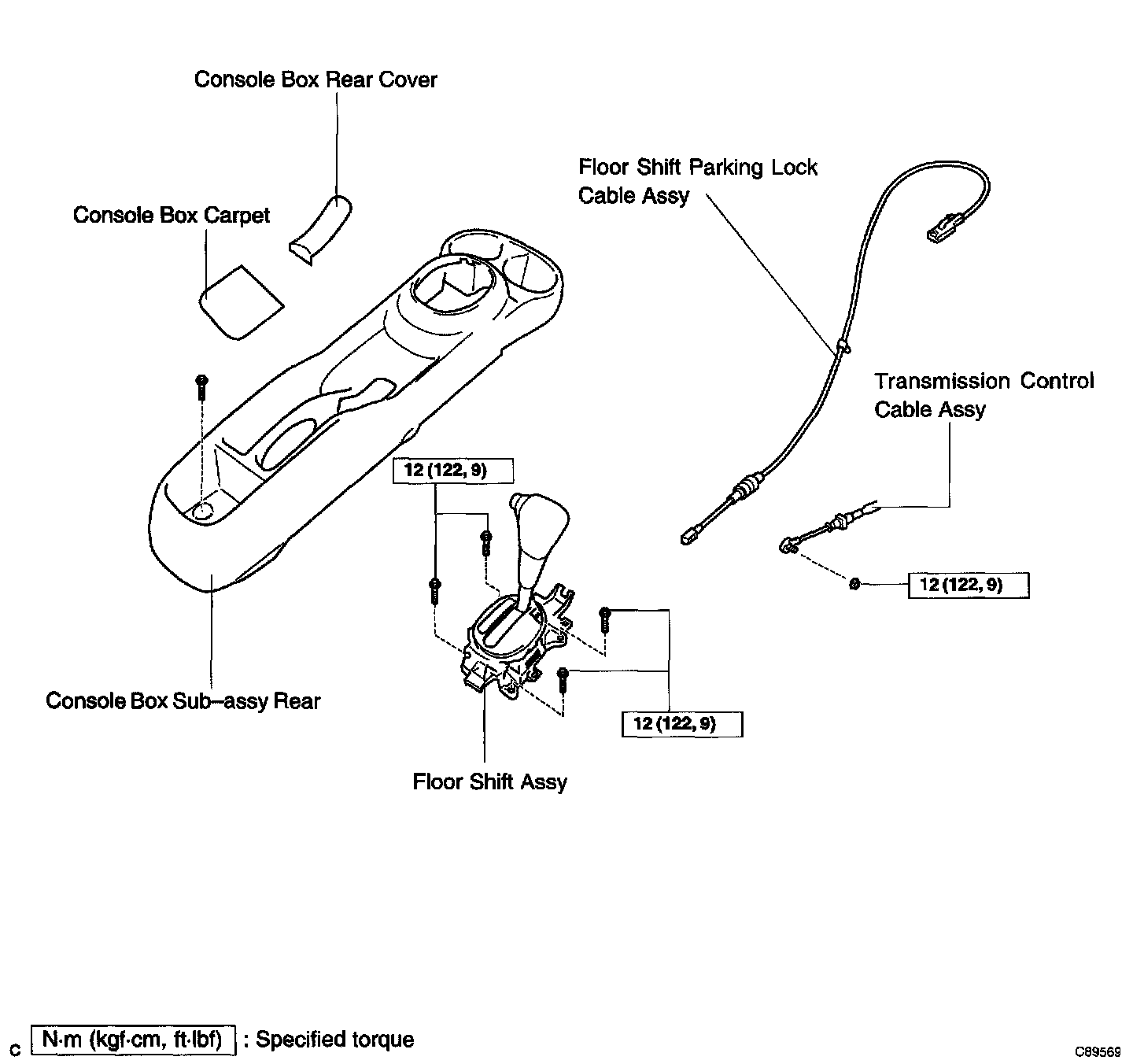 Console Box Rear Cover

Console Box Carpet

Floor Shift Parking Lock Cable Assy

Transmission Control Cable Assy

12 (122, 9)

12 (122, 9)

12 (122, 9)

Console Box Sub–assy Rear

Floor Shift Assy

c N·m (kgf·cm, ft·lbf) : Specified torque

C89569