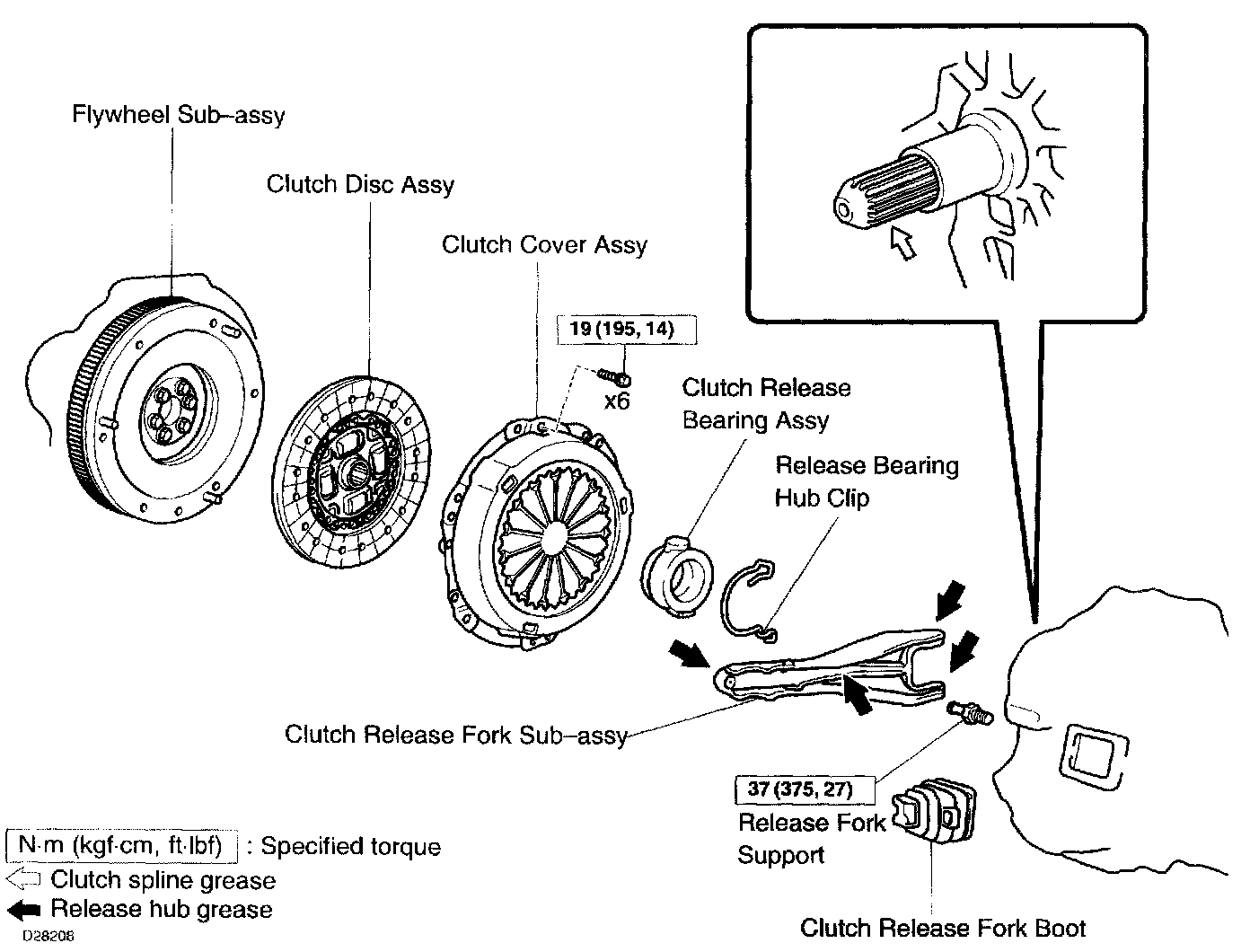 Flywheel Sub–assy

Clutch Disc Assy

Clutch Cover Assy

19 (195, 14)

x6

Clutch Release Bearing Assy

Release Bearing Hub Clip

Clutch Release Fork Sub–assy

37 (375, 27)

Release Fork Support

Clutch Release Fork Boot

N·m (kgf·cm, ft·lbf) : Specified torque

Clutch spline grease

Release hub grease

D28208