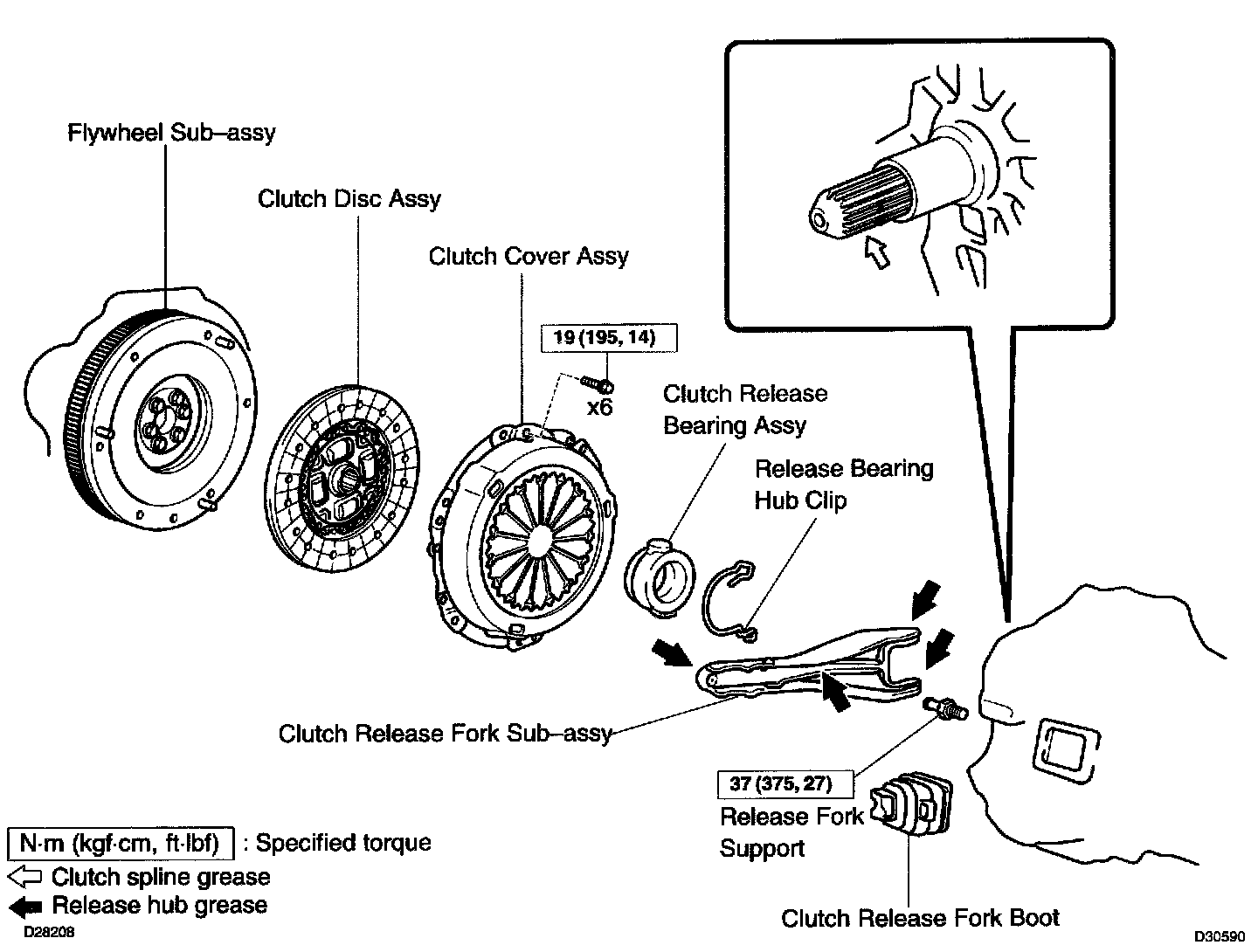 Flywheel Sub–assy

Clutch Disc Assy

Clutch Cover Assy

19 (195, 14)

x6

Clutch Release Bearing Assy

Release Bearing Hub Clip

Clutch Release Fork Sub–assy

37 (375, 27)

Release Fork Support

Clutch Release Fork Boot

N·m (kgf·cm, ft·lbf) : Specified torque

Clutch spline grease

Release hub grease

D28208

D30590