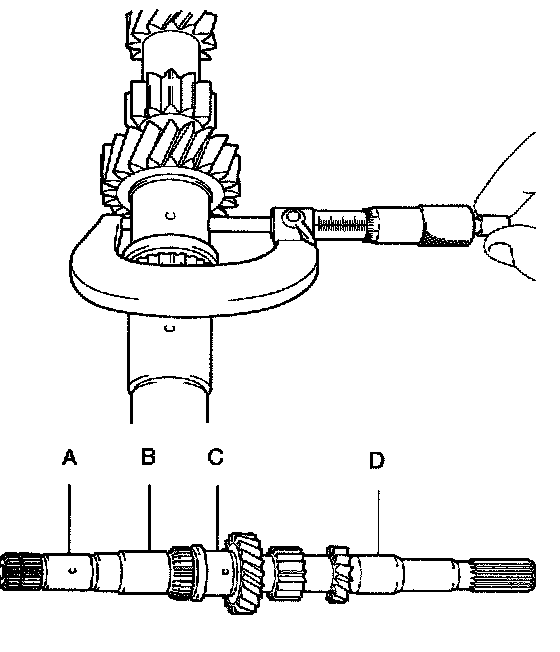 A B C D