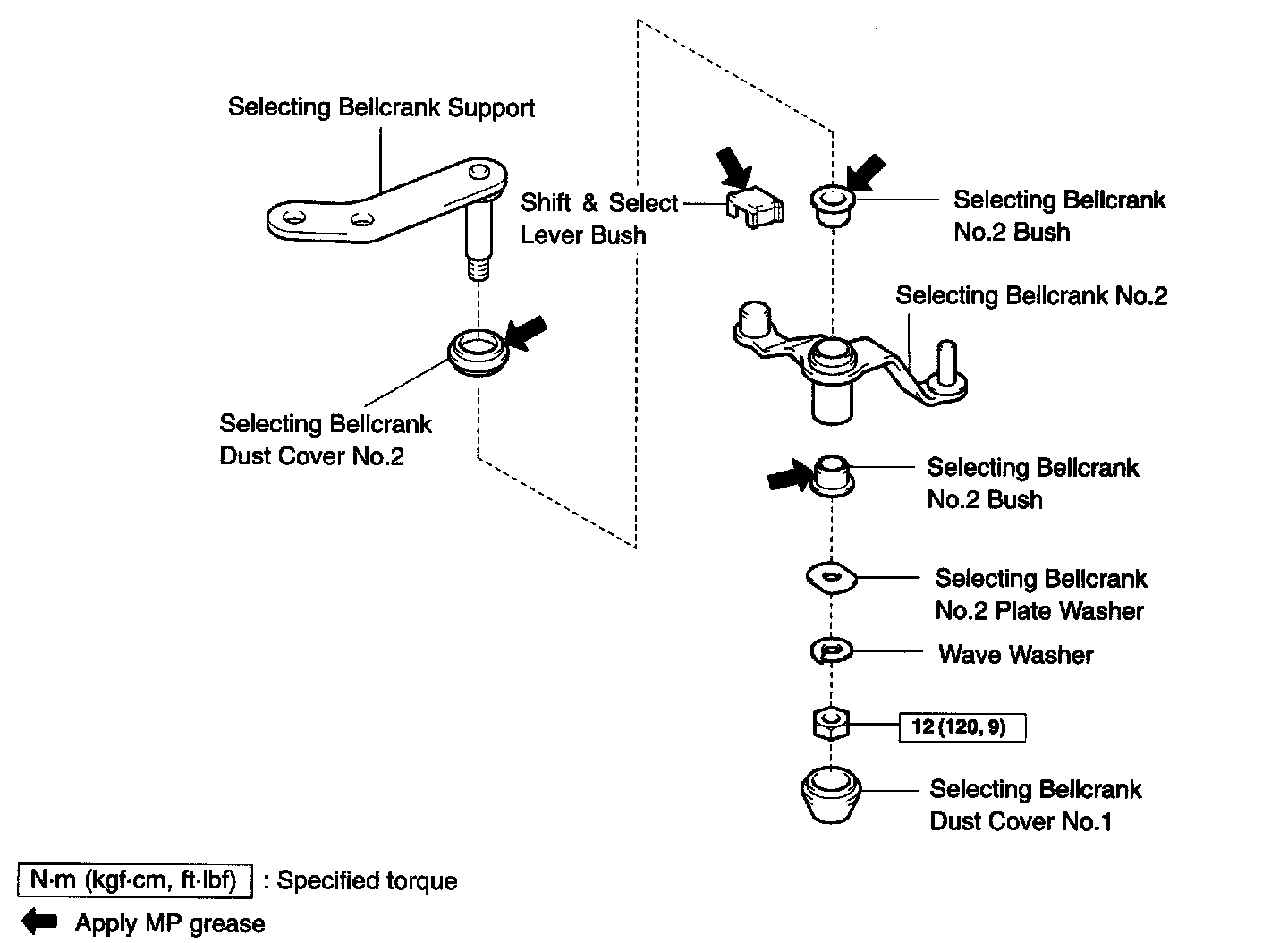 Selecting Bellcrank Support

Shift & Select Lever Bush

Selecting Bellcrank No.2 Bush

Selecting Bellcrank No.2

Selecting Bellcrank Dust Cover No.2

Selecting Bellcrank No.2 Bush

Selecting Bellcrank No.2 Plate Washer

Wave Washer

12 (120, 9)

Selecting Bellcrank Dust Cover No.1

N·m (kgf·cm, ft·lbf) : Specified torque

Apply MP grease