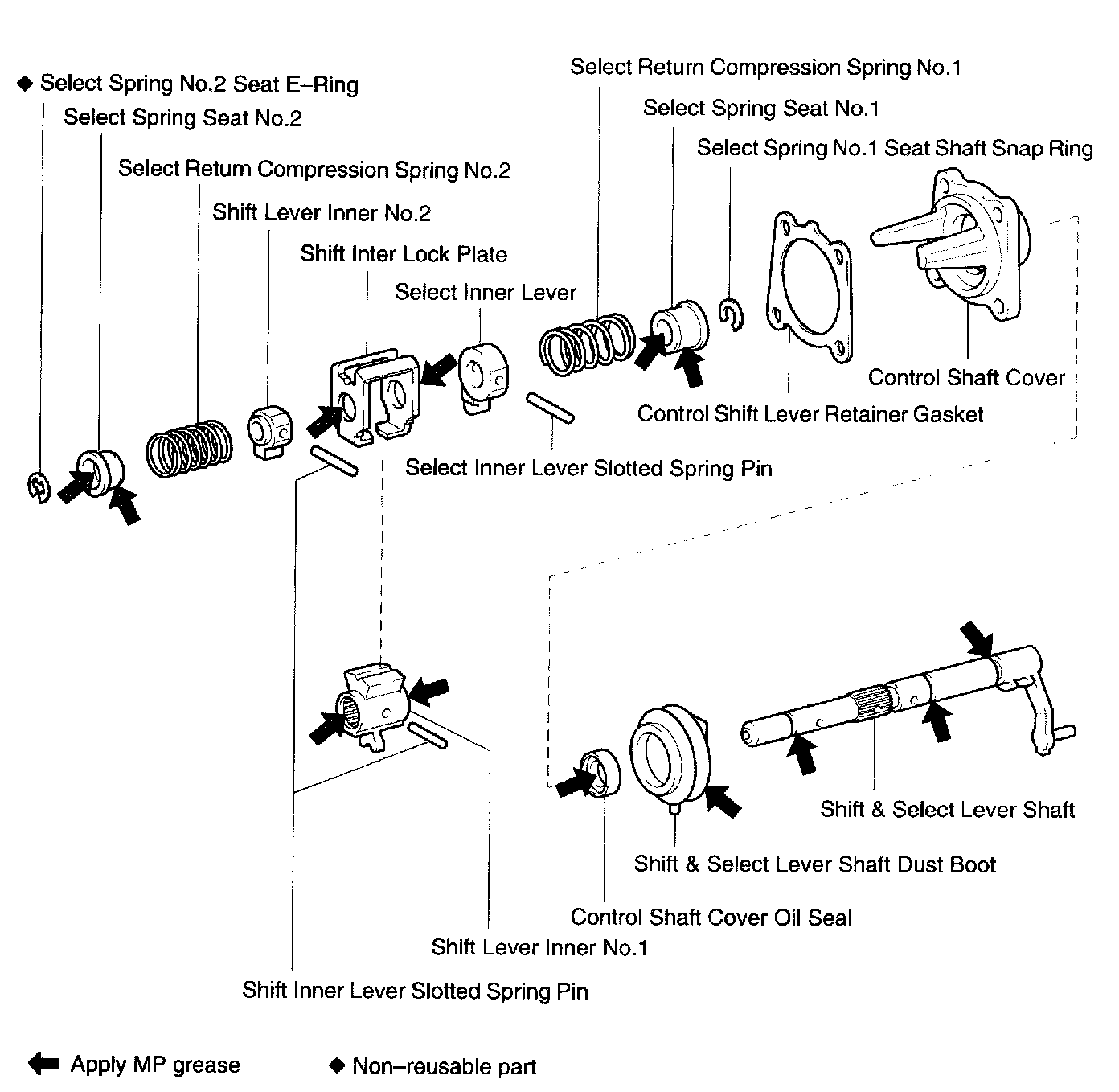 ◆ Select Spring No.2 Seat E–Ring
Select Spring Seat No.2
Select Return Compression Spring No.2
Shift Lever Inner No.2
Shift Inter Lock Plate
Select Inner Lever
Select Return Compression Spring No.1
Select Spring Seat No.1
Select Spring No.1 Seat Shaft Snap Ring
Control Shaft Cover
Control Shift Lever Retainer Gasket
Select Inner Lever Slotted Spring Pin
Shift & Select Lever Shaft
Shift & Select Lever Shaft Dust Boot
Control Shaft Cover Oil Seal
Shift Lever Inner No.1
Shift Inner Lever Slotted Spring Pin

Apply MP grease
◆ Non–reusable part