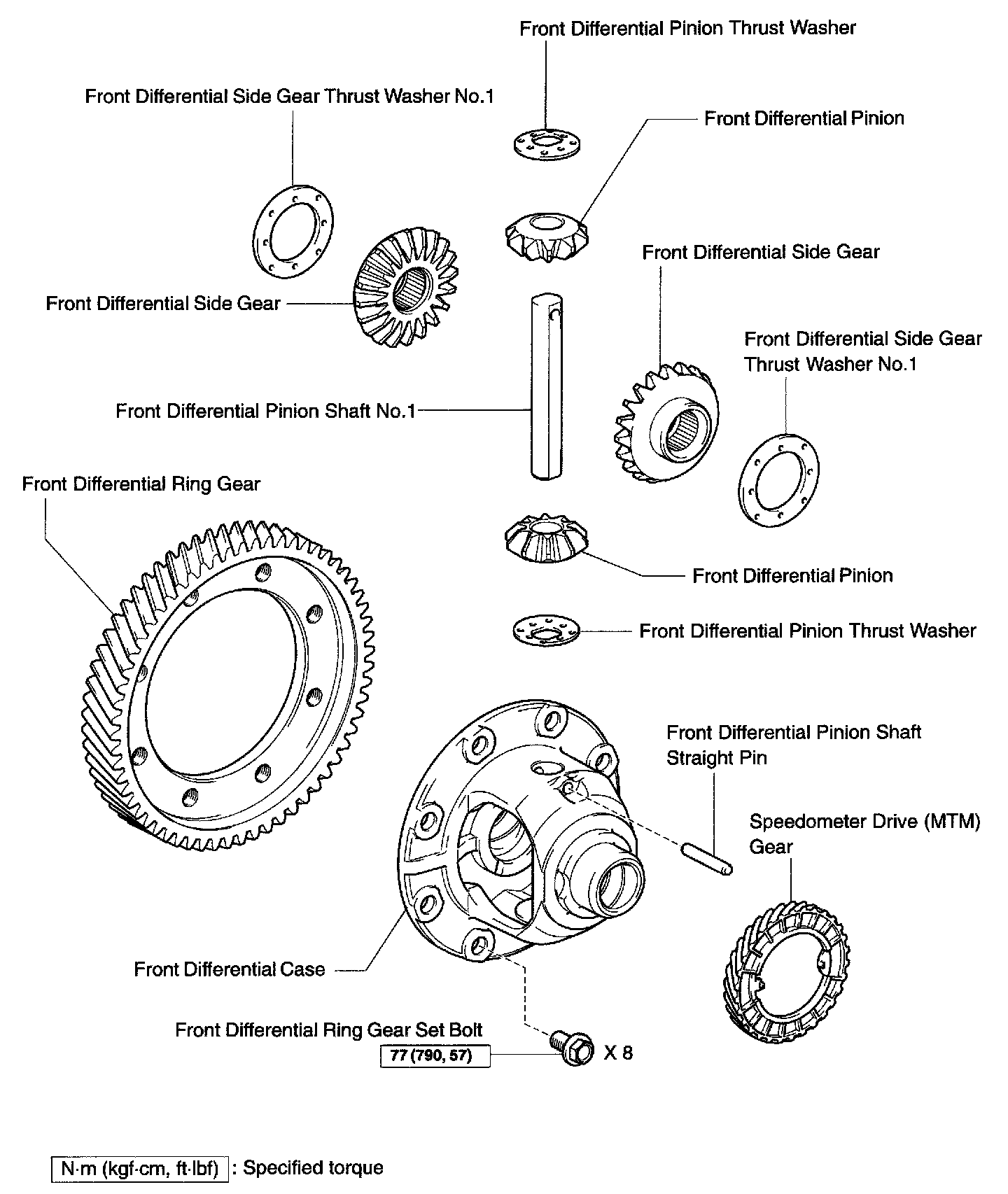 Front Differential Pinion Thrust Washer

Front Differential Side Gear Thrust Washer No.1

Front Differential Pinion

Front Differential Side Gear

Front Differential Side Gear

Front Differential Side Gear Thrust Washer No.1

Front Differential Pinion Shaft No.1

Front Differential Ring Gear

Front Differential Pinion

Front Differential Pinion Thrust Washer

Front Differential Pinion Shaft Straight Pin

Speedometer Drive (MTM) Gear

Front Differential Case

Front Differential Ring Gear Set Bolt

77 (790, 57)

X 8

N·m (kgf·cm, ft·lbf) : Specified torque