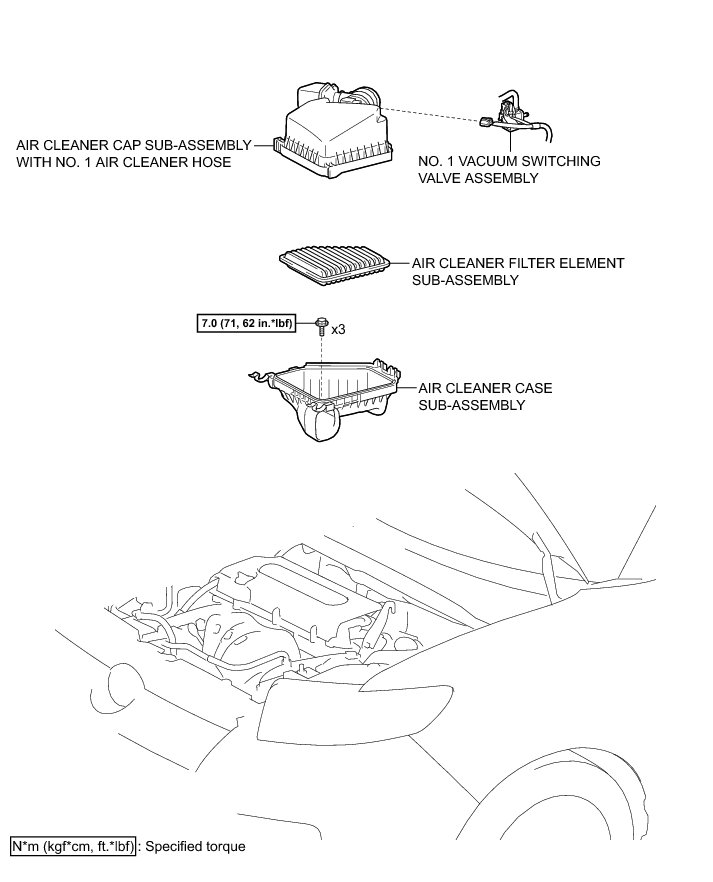 AIR CLEANER CAP SUB-ASSEMBLY WITH NO. 1 AIR CLEANER HOSE

NO. 1 VACUUM SWITCHING VALVE ASSEMBLY

AIR CLEANER FILTER ELEMENT SUB-ASSEMBLY

7.0 (71, 62 in.*lbf)

x3

AIR CLEANER CASE SUB-ASSEMBLY

N*m (kgf*cm, ft.*lbf) : Specified torque