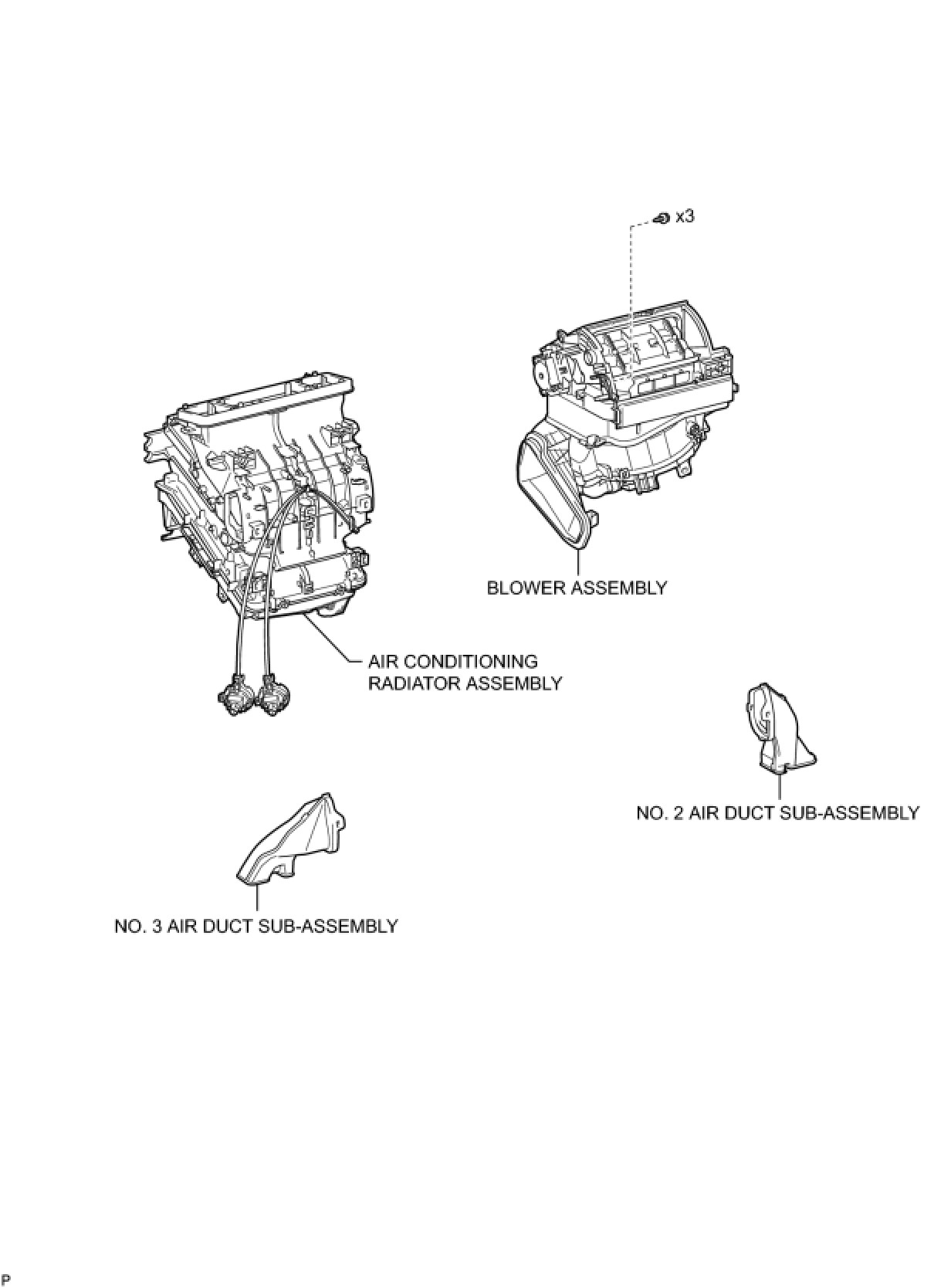 x3

BLOWER ASSEMBLY

AIR CONDITIONING RADIATOR ASSEMBLY

NO. 2 AIR DUCT SUB-ASSEMBLY

NO. 3 AIR DUCT SUB-ASSEMBLY

P