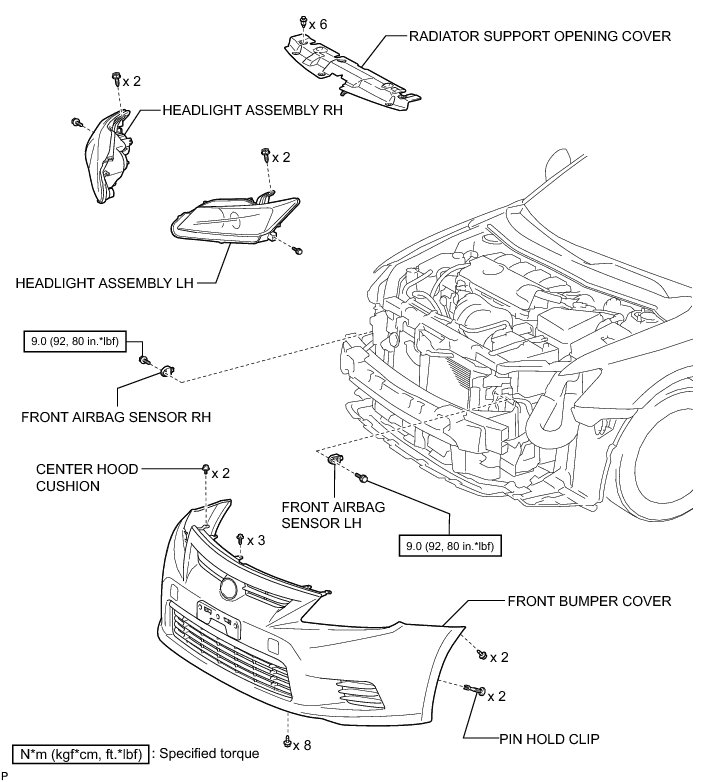 x 6
RADIATOR SUPPORT OPENING COVER
x 2
HEADLIGHT ASSEMBLY RH
x 2
HEADLIGHT ASSEMBLY LH
9.0 (92, 80 in.*lbf)
FRONT AIRBAG SENSOR RH
CENTER HOOD CUSHION
x 2
x 3
FRONT AIRBAG SENSOR LH
9.0 (92, 80 in.*lbf)
FRONT BUMPER COVER
x 2
x 2
PIN HOLD CLIP
x 8
N*m (kgf*cm, ft.*lbf) : Specified torque
P