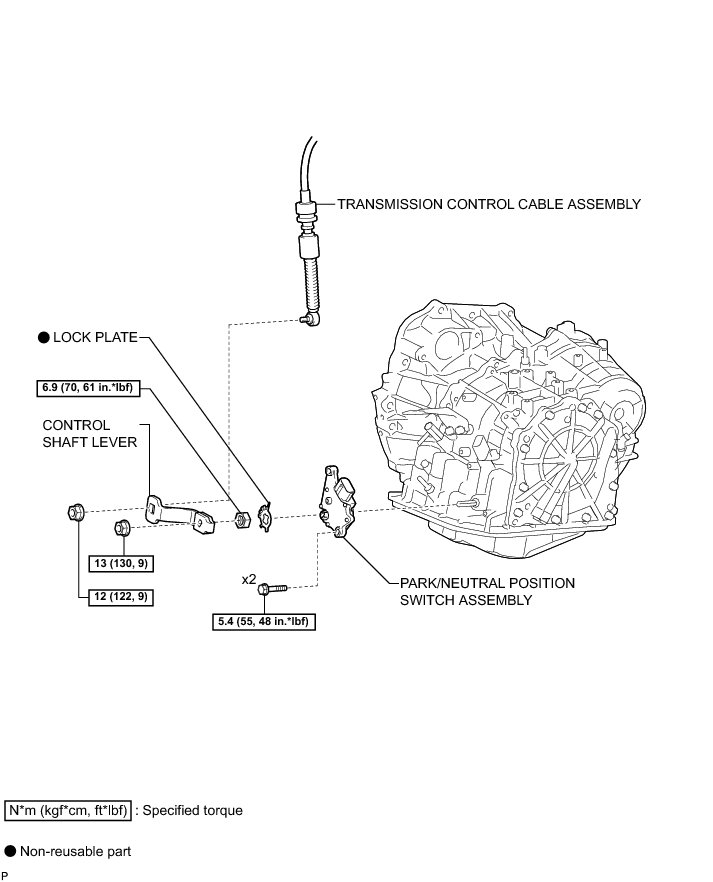 TRANSMISSION CONTROL CABLE ASSEMBLY

● LOCK PLATE

6.9 (70, 61 in.*lbf)

CONTROL SHAFT LEVER

13 (130, 9)

12 (122, 9)

x2

5.4 (55, 48 in.*lbf)

PARK/NEUTRAL POSITION SWITCH ASSEMBLY

N*m (kgf*cm, ft*lbf) : Specified torque

● Non-reusable part

P